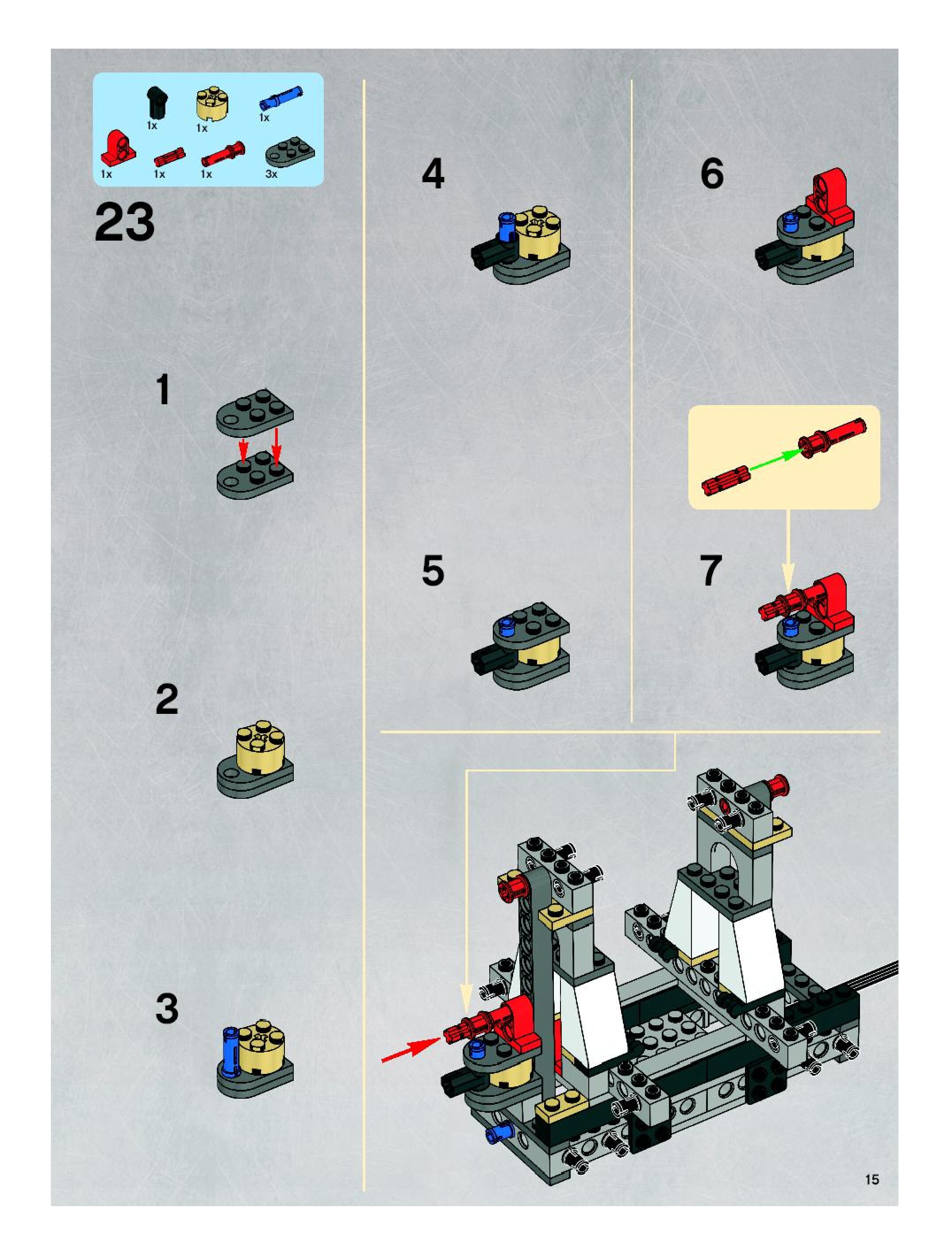 1x 1x 1x
1x 1x 1x 3x

23

1

2

3

4

5

6

7

15