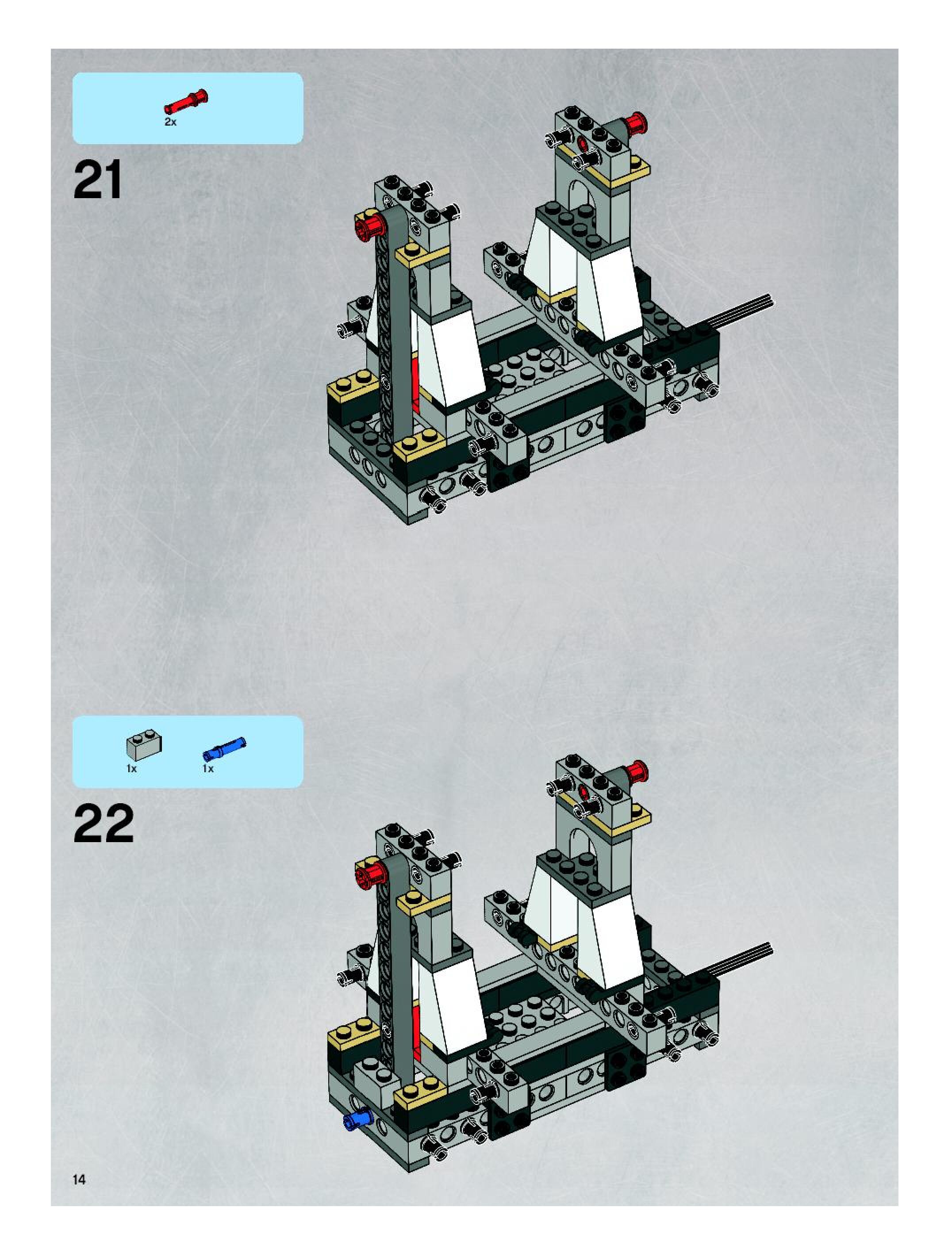 2x

21

1x

1x

22

14