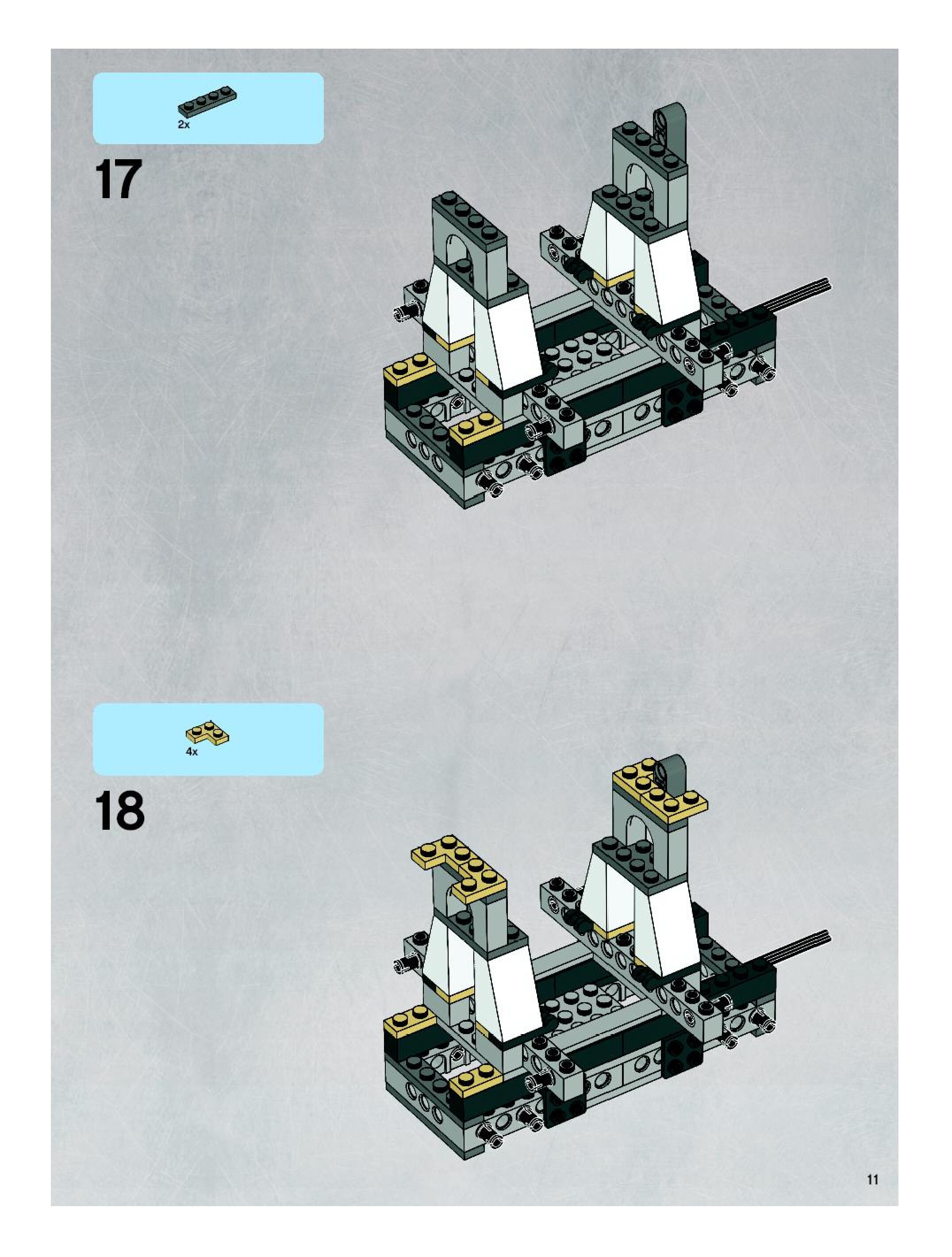 2x

17

4x

18

11