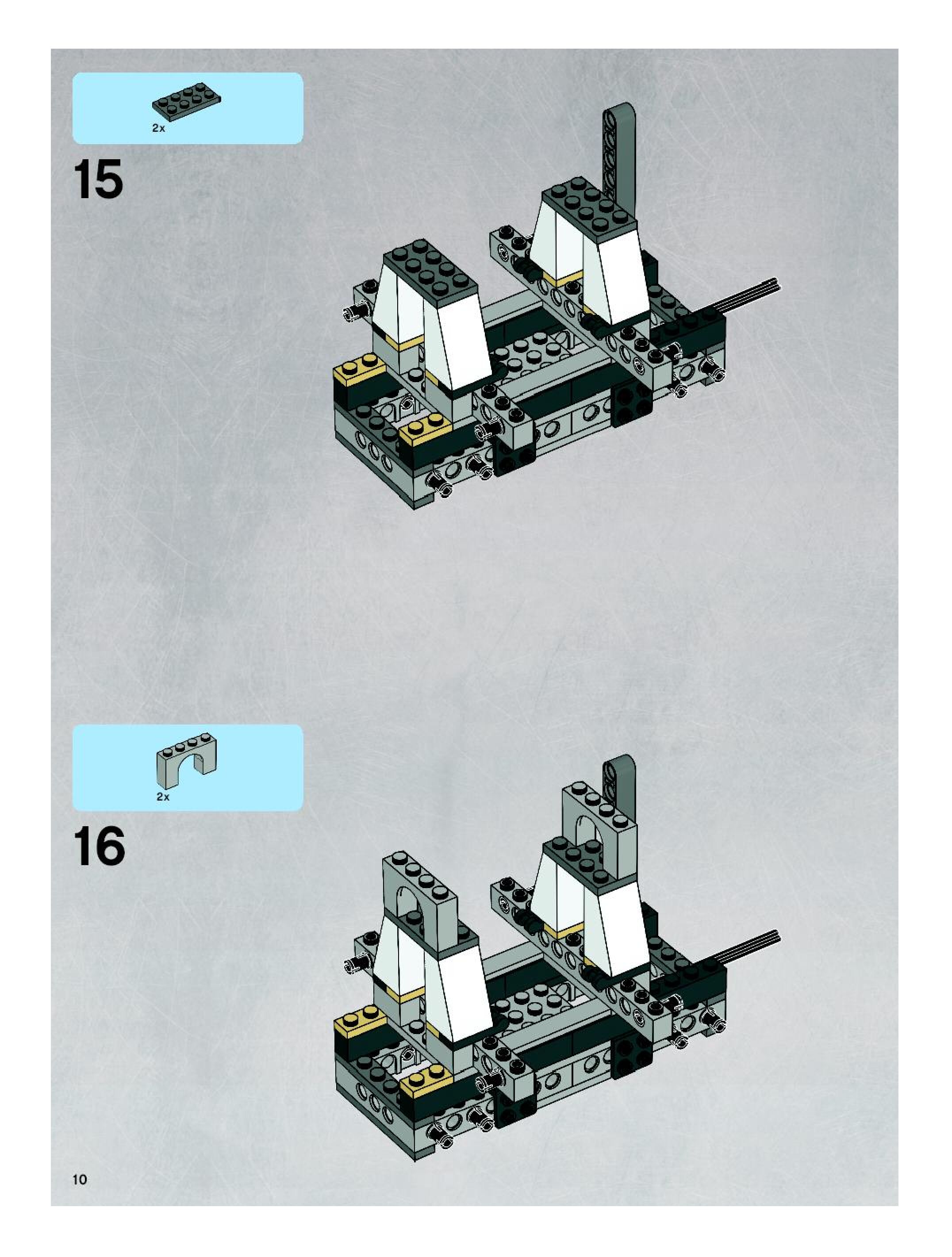 2x

15

2x

16

10