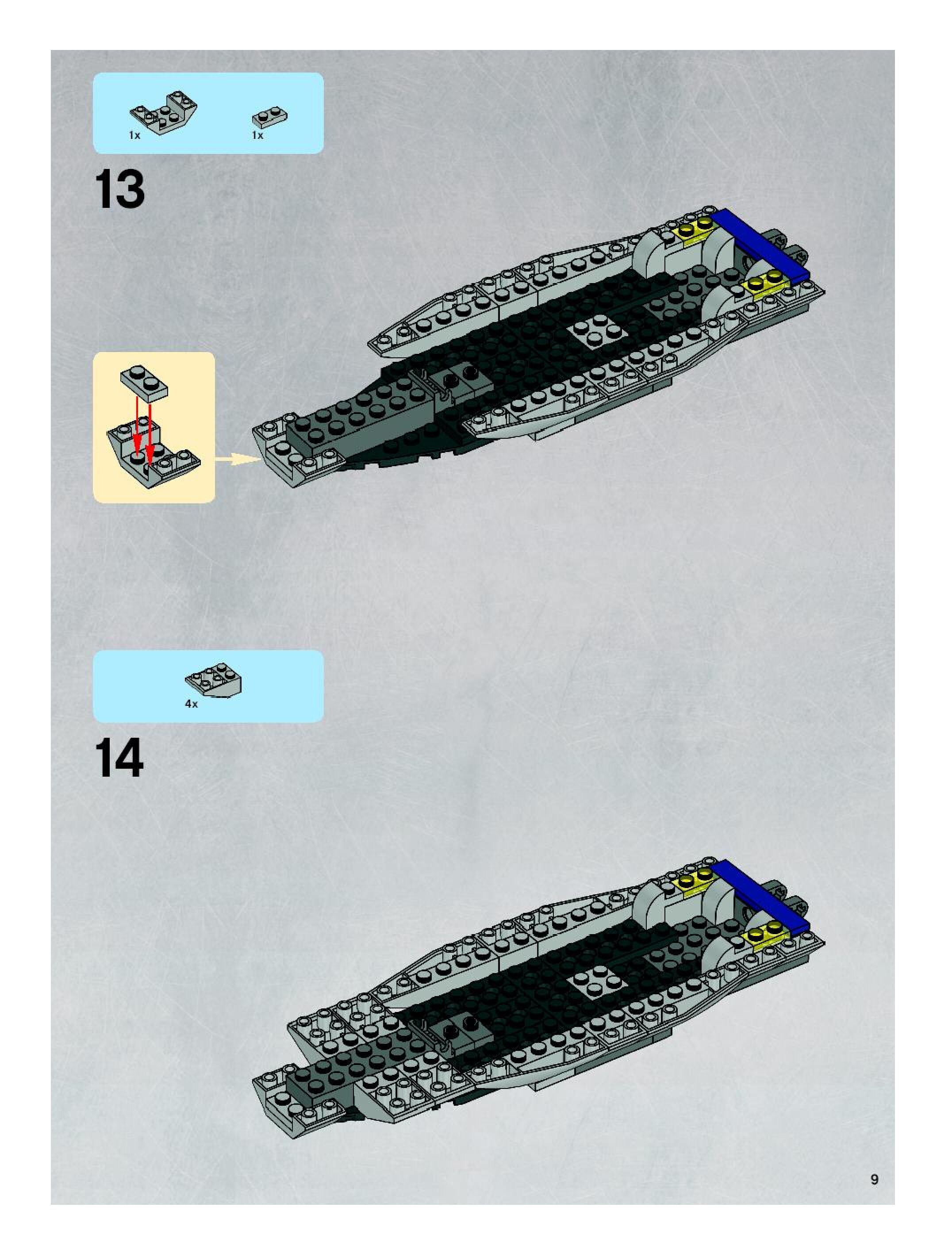 1x 1x

13

4x

14

9