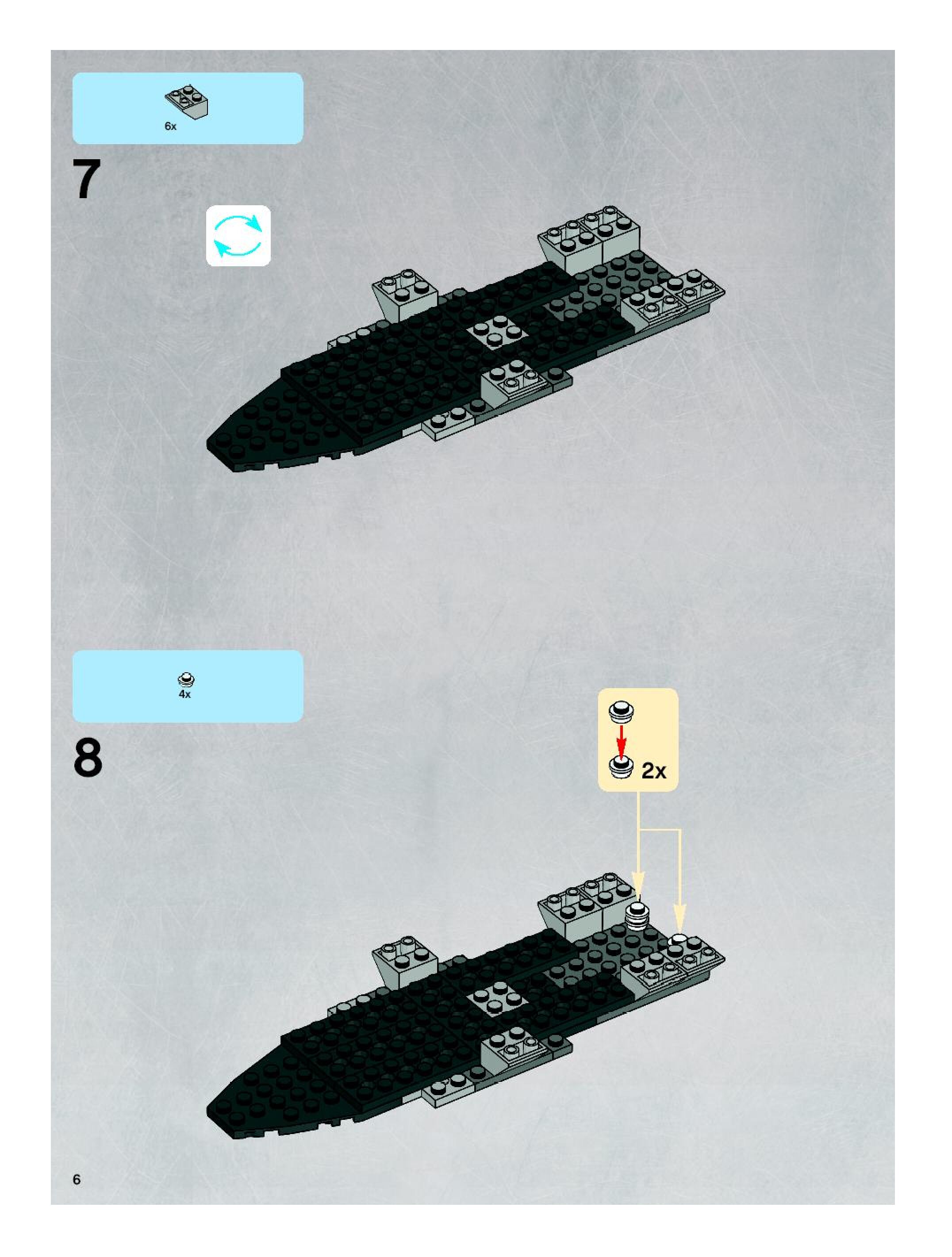 6x

7

4x

8

2x

6