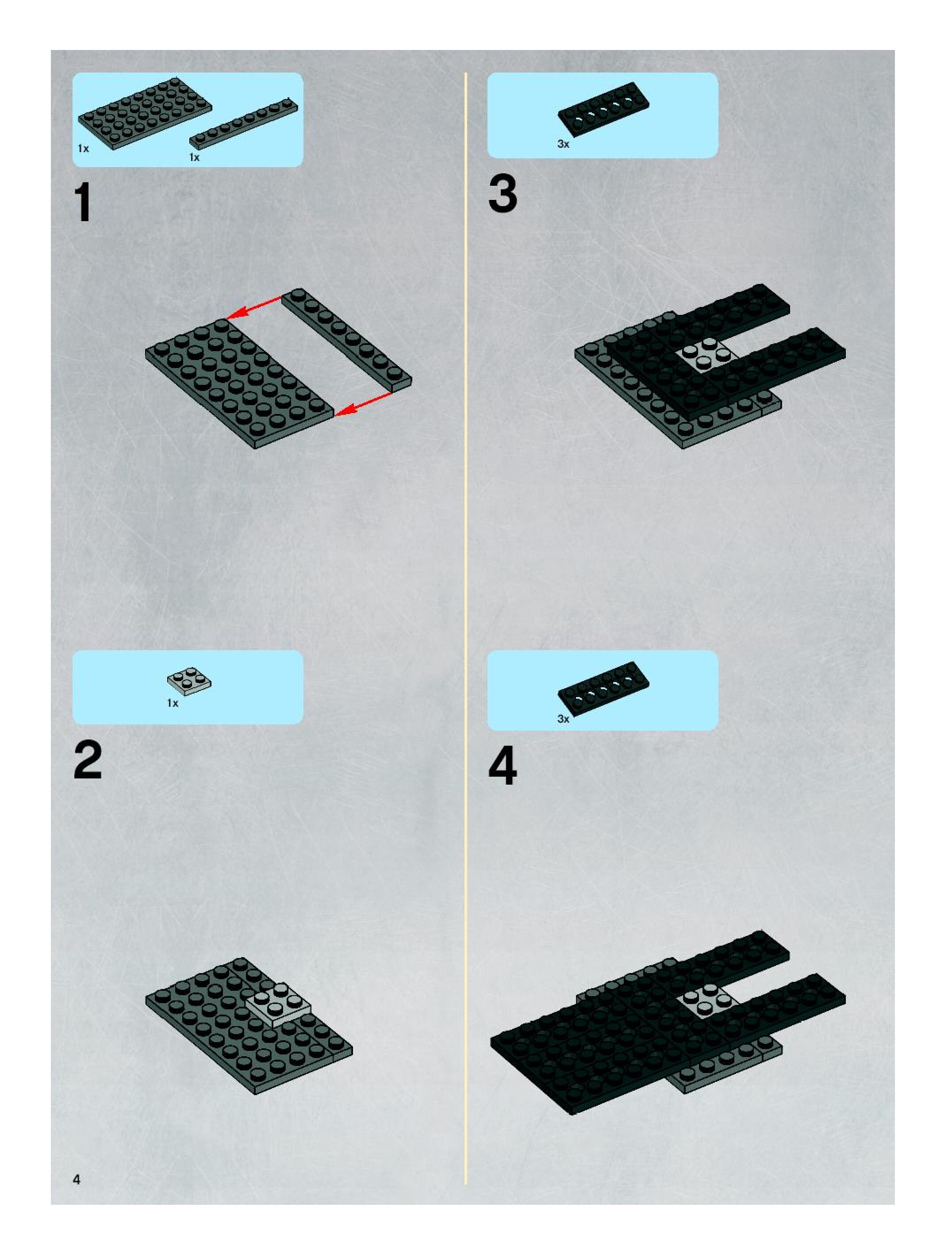 1x 1x

1

1x

2

3x

3

3x

4

4