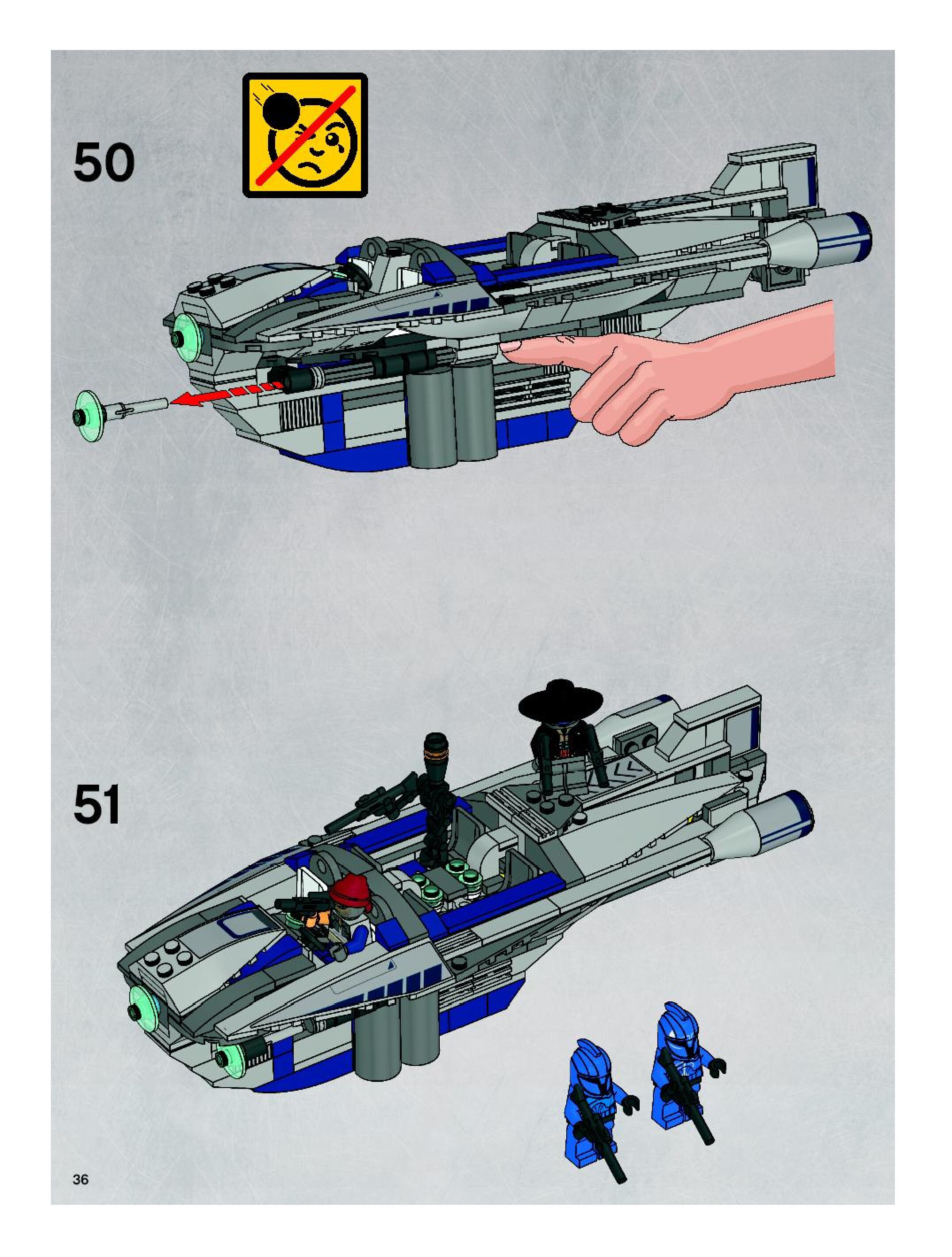 50

51

36