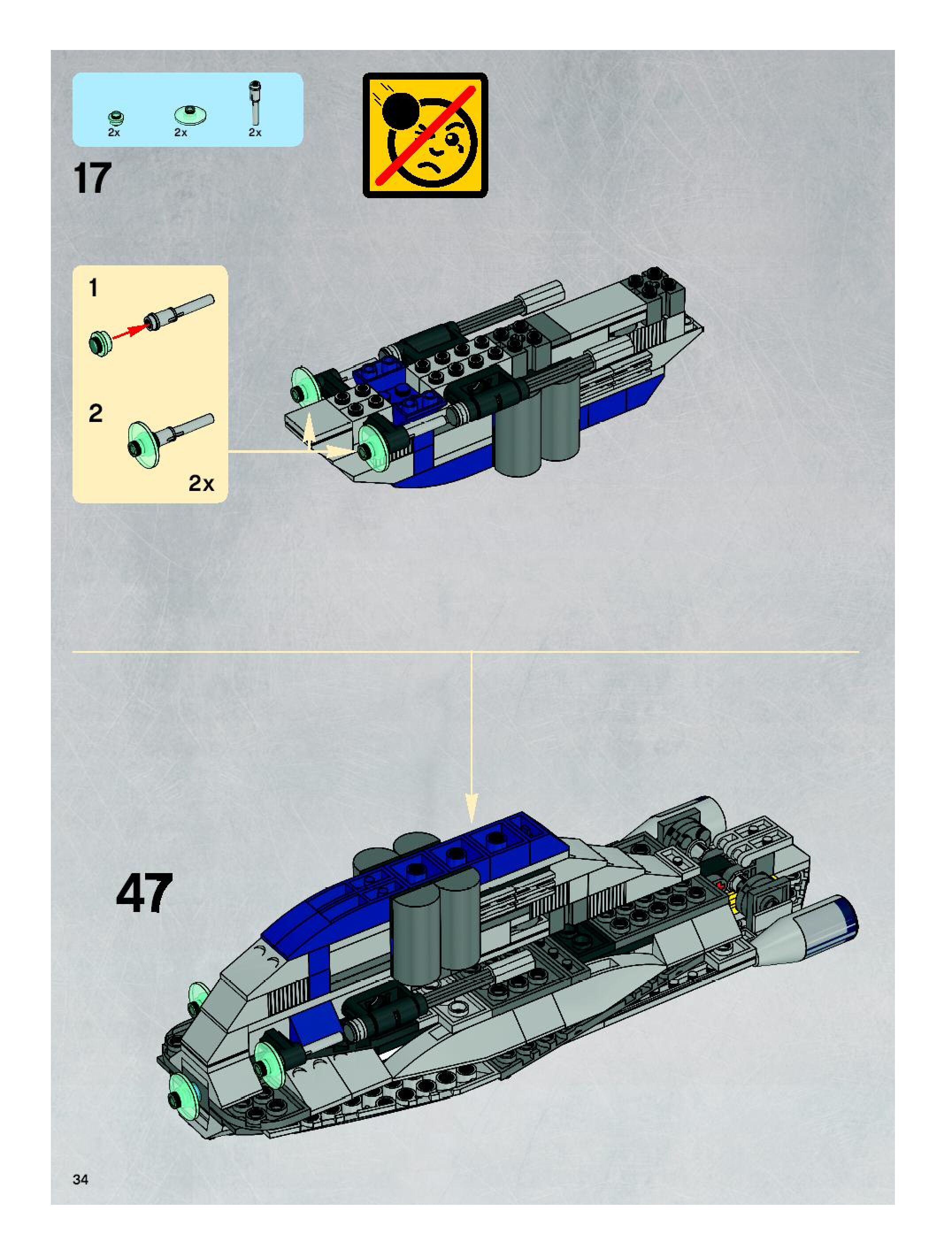 2x 2x 2x

17

1

2

2x

47

34