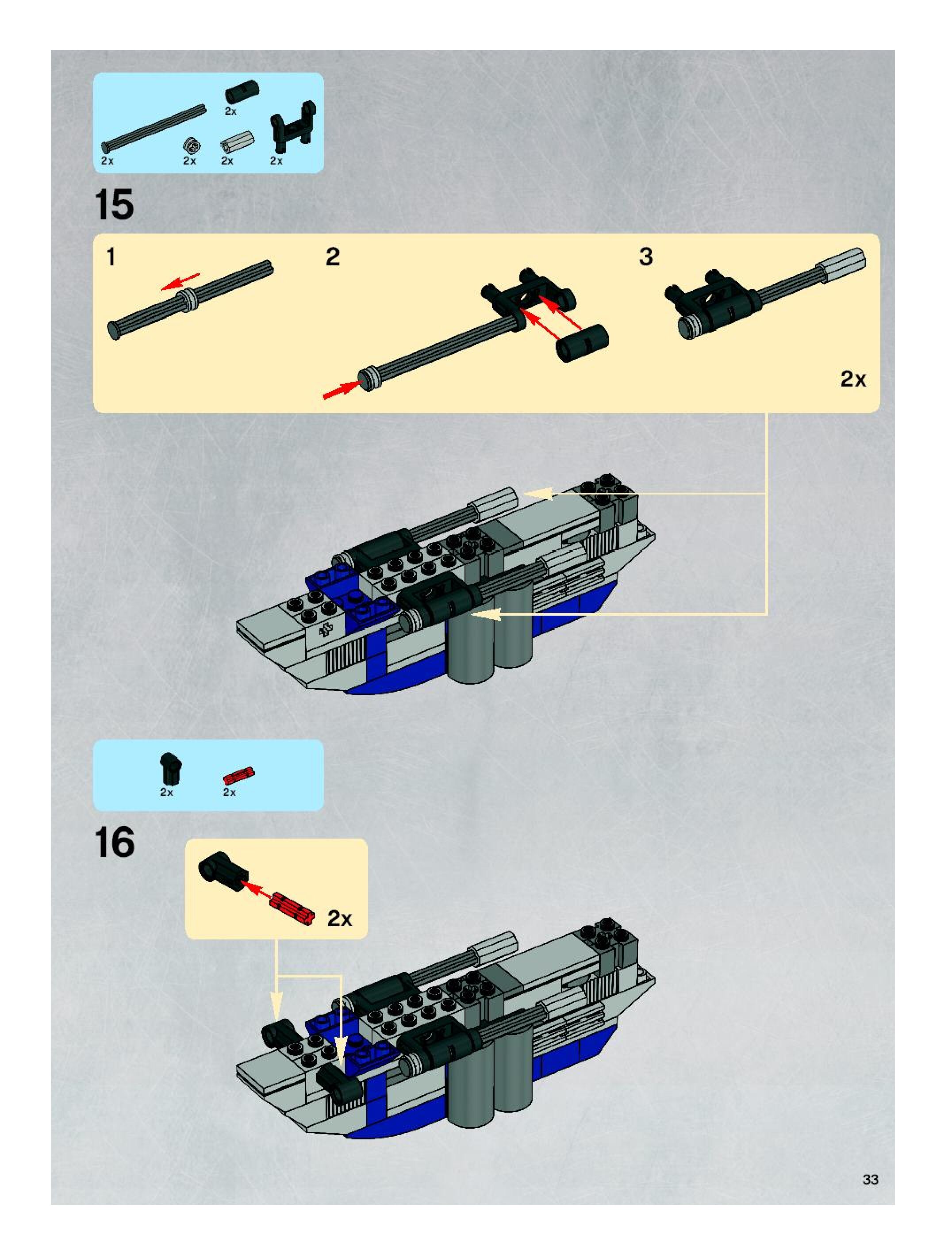 2x
2x 2x 2x 2x

15

1

2

3

2x

2x 2x

16

2x

33