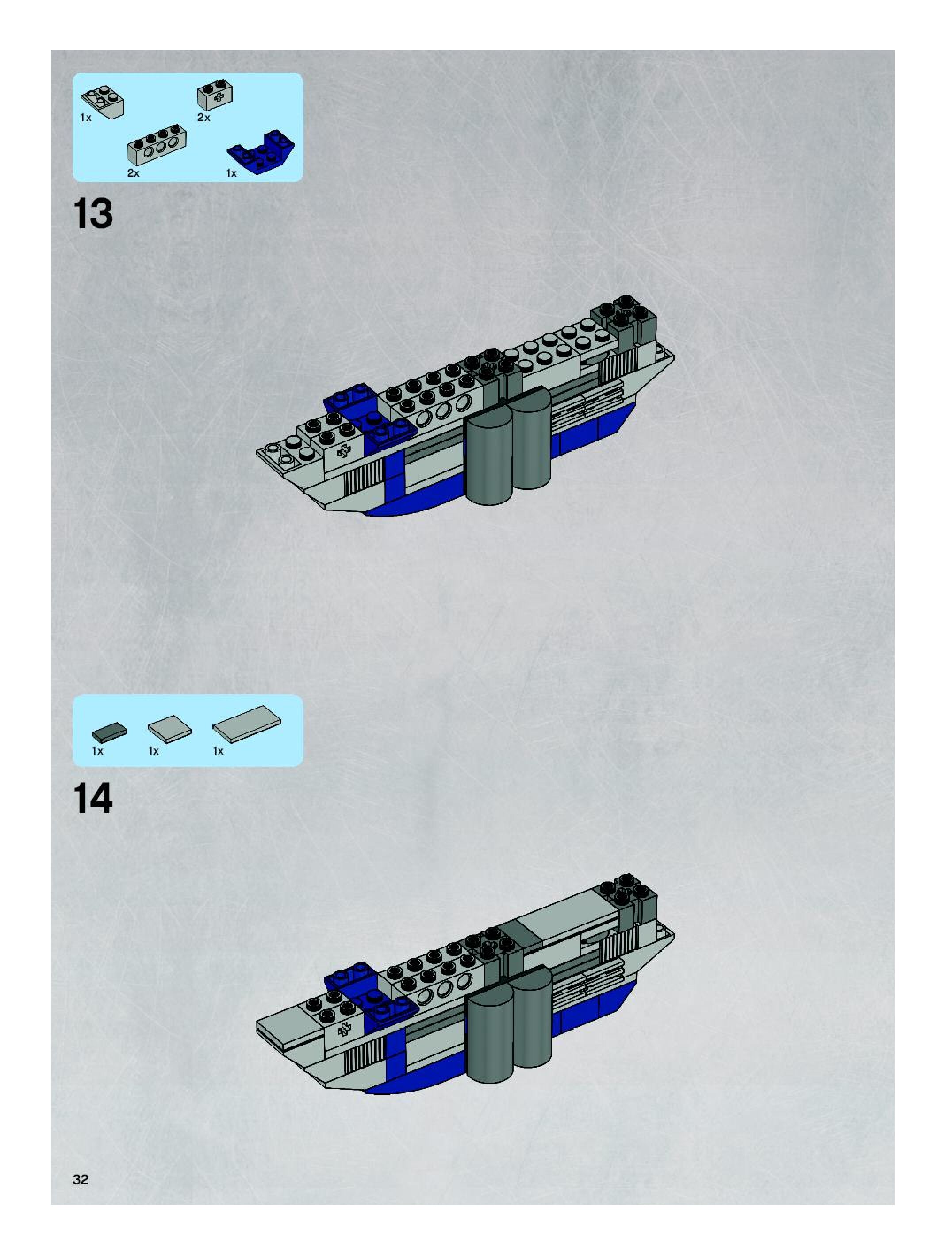 1x
2x
2x
1x

13

1x
1x
1x

14

32