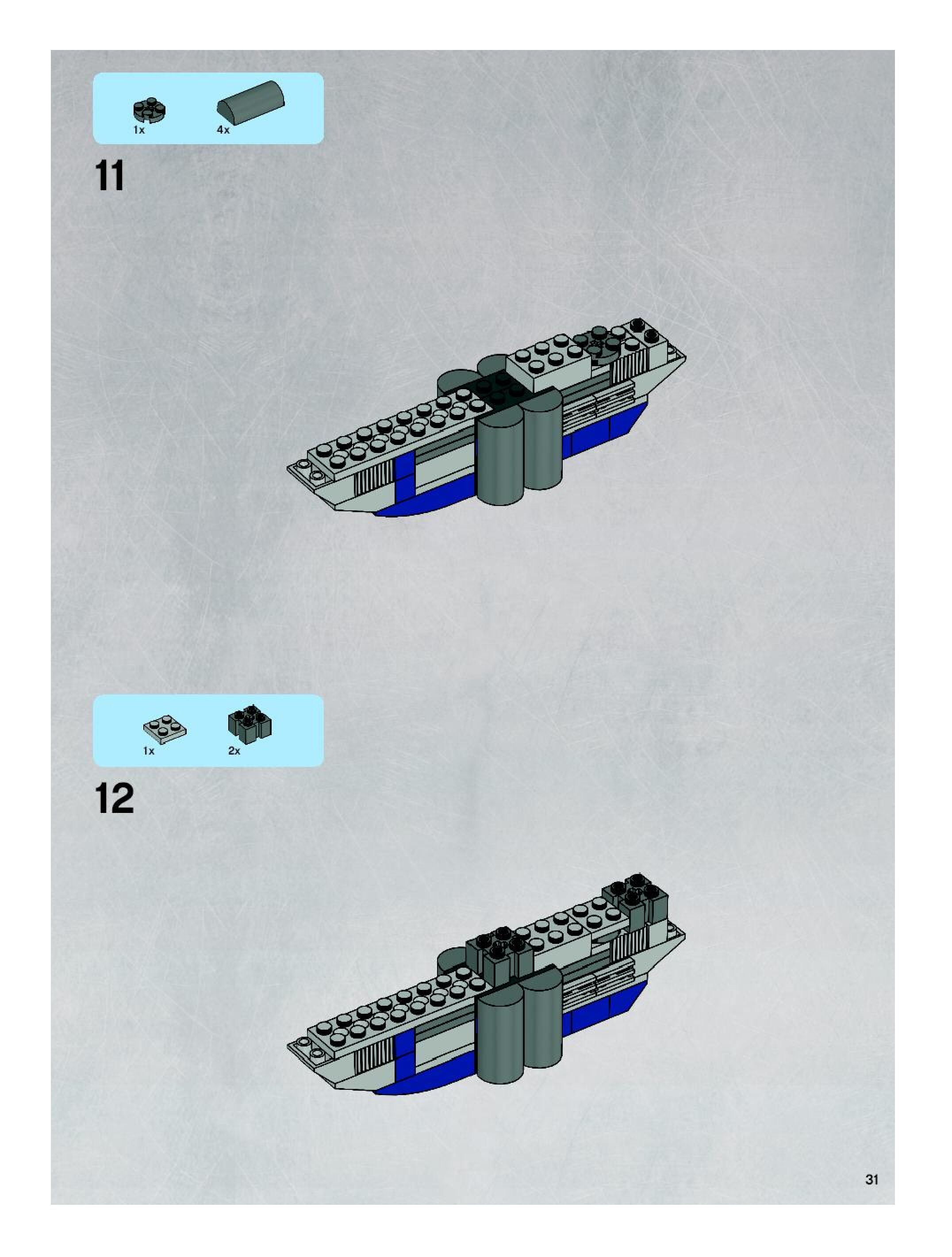 1x 4x

11

1x 2x

12

31