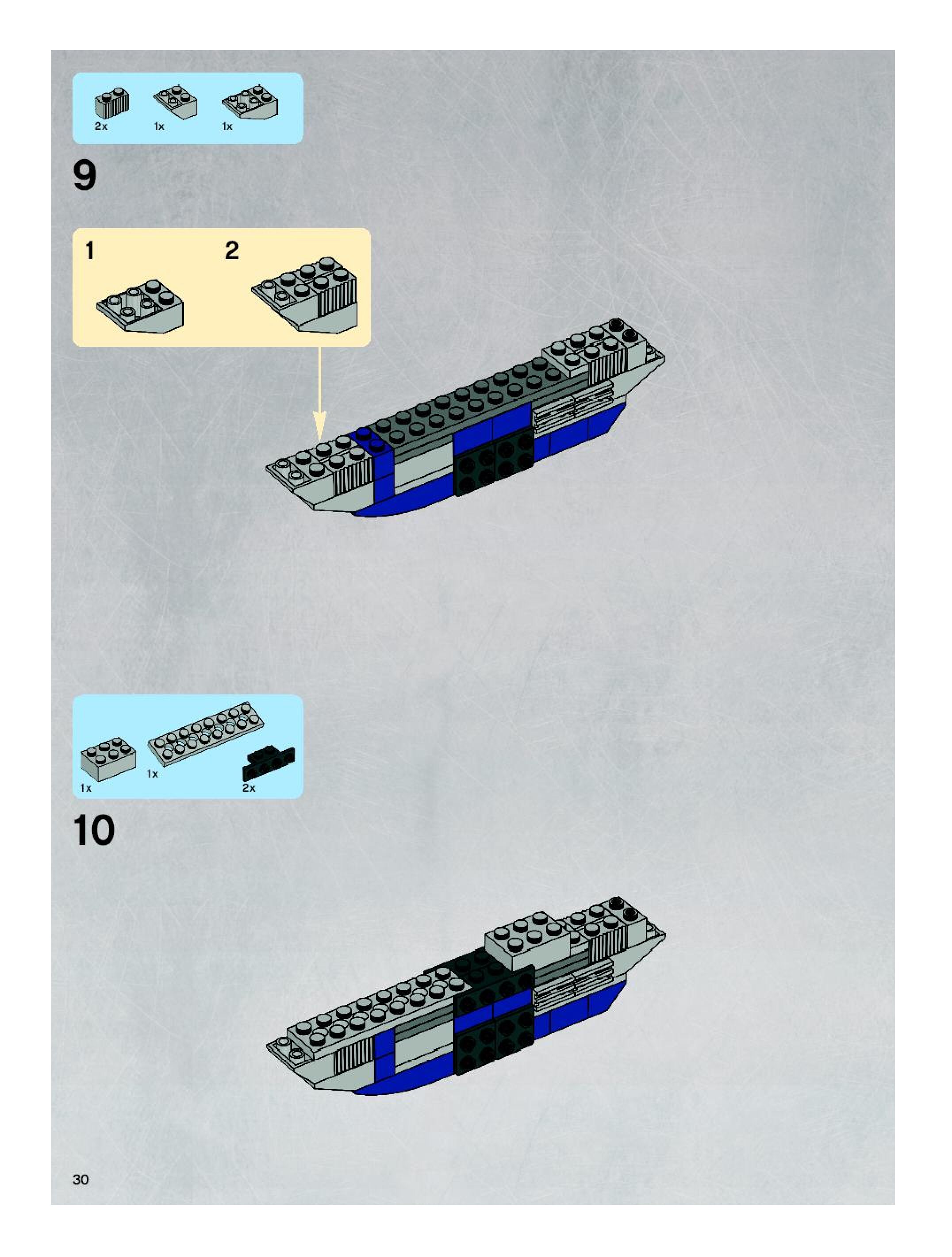 2x 1x 1x

9

1 2

1x 1x 2x

10

30