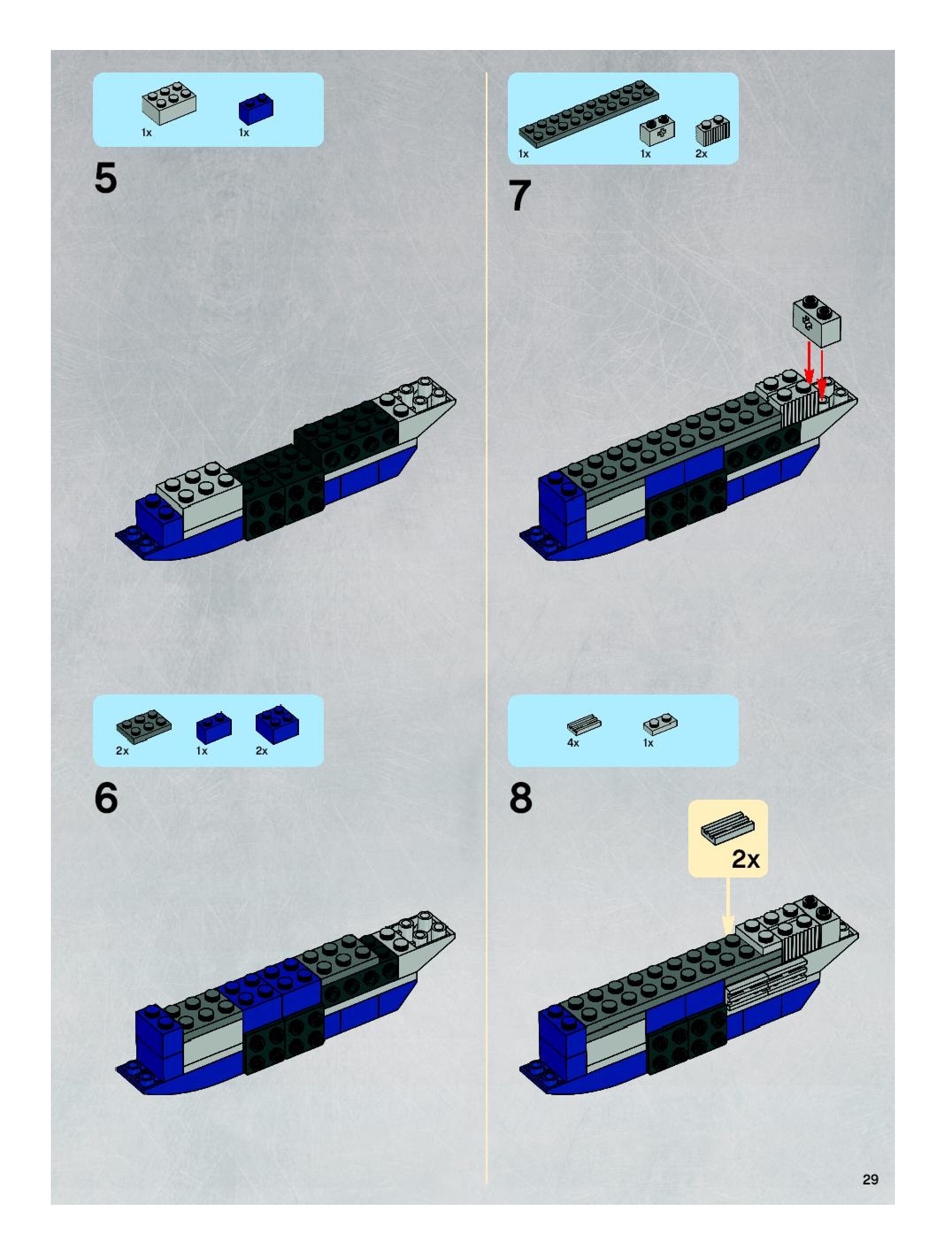 1x 1x

5

2x 1x 2x

6

1x 1x 2x

7

4x 1x

8

2x

29