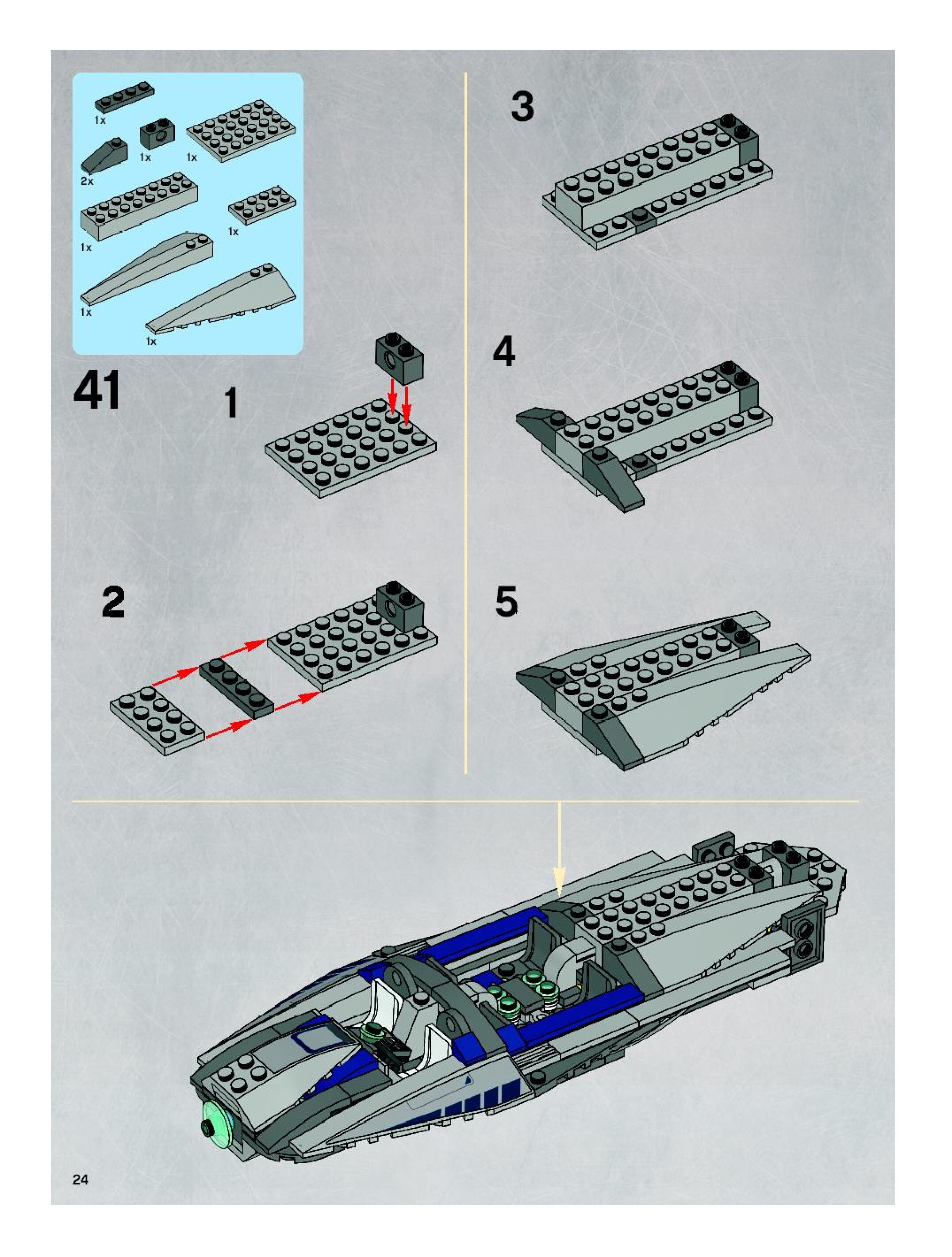 1x
1x
1x
2x
1x
1x
1x
1x

41

1

2

3

4

5

24