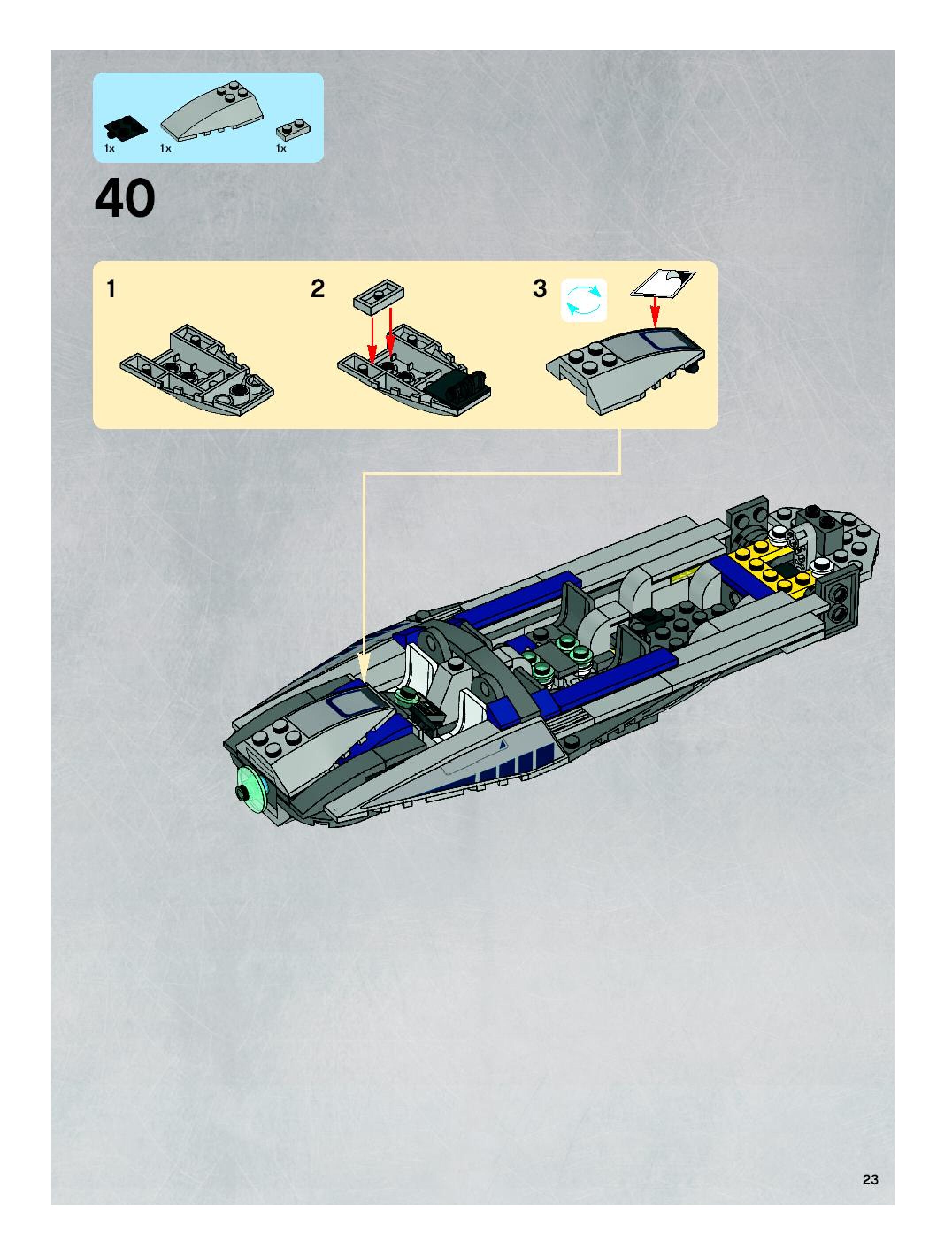 1x 1x 1x

40

1

2

3

23