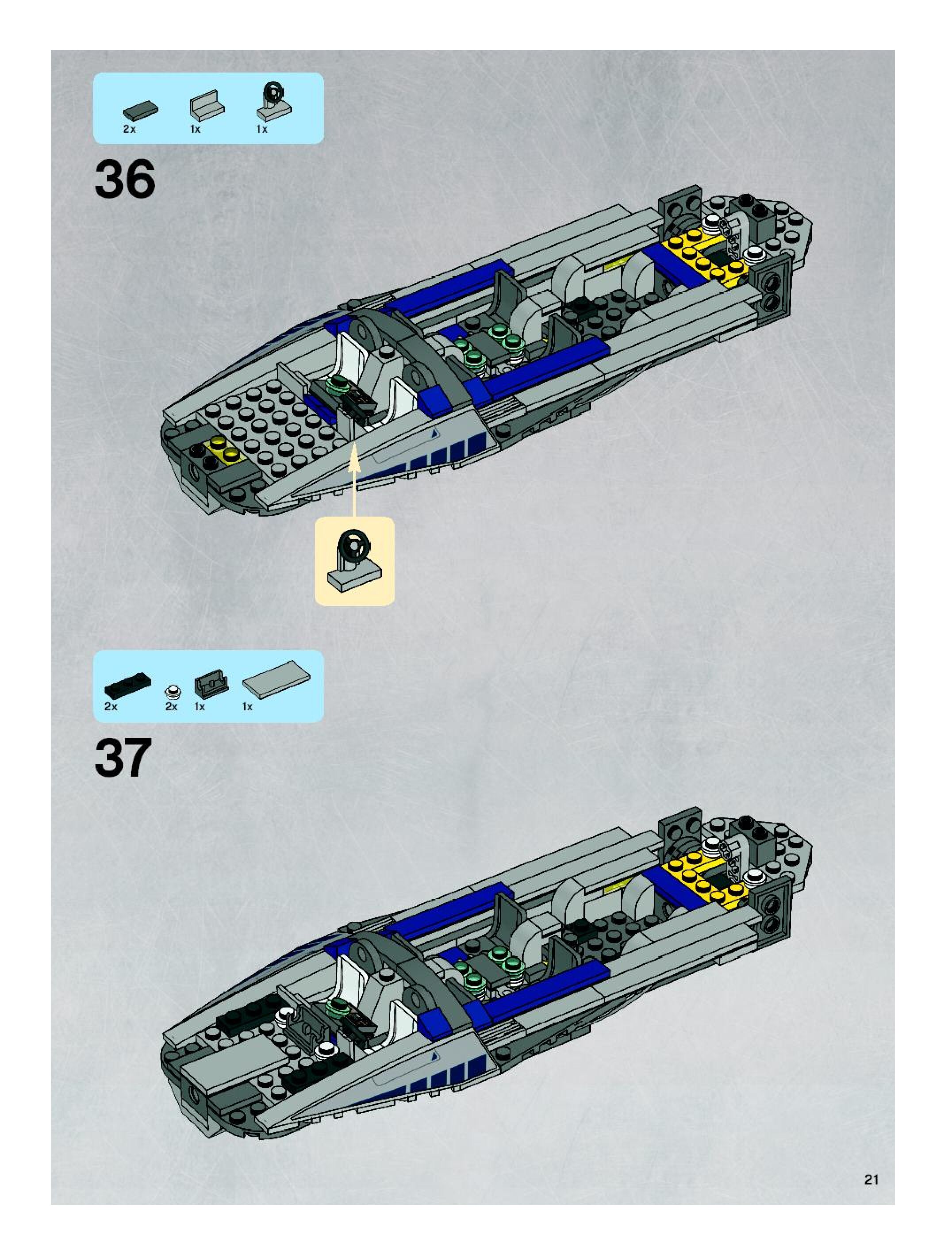 2x 1x 1x

36

2x 2x 1x 1x

37

21