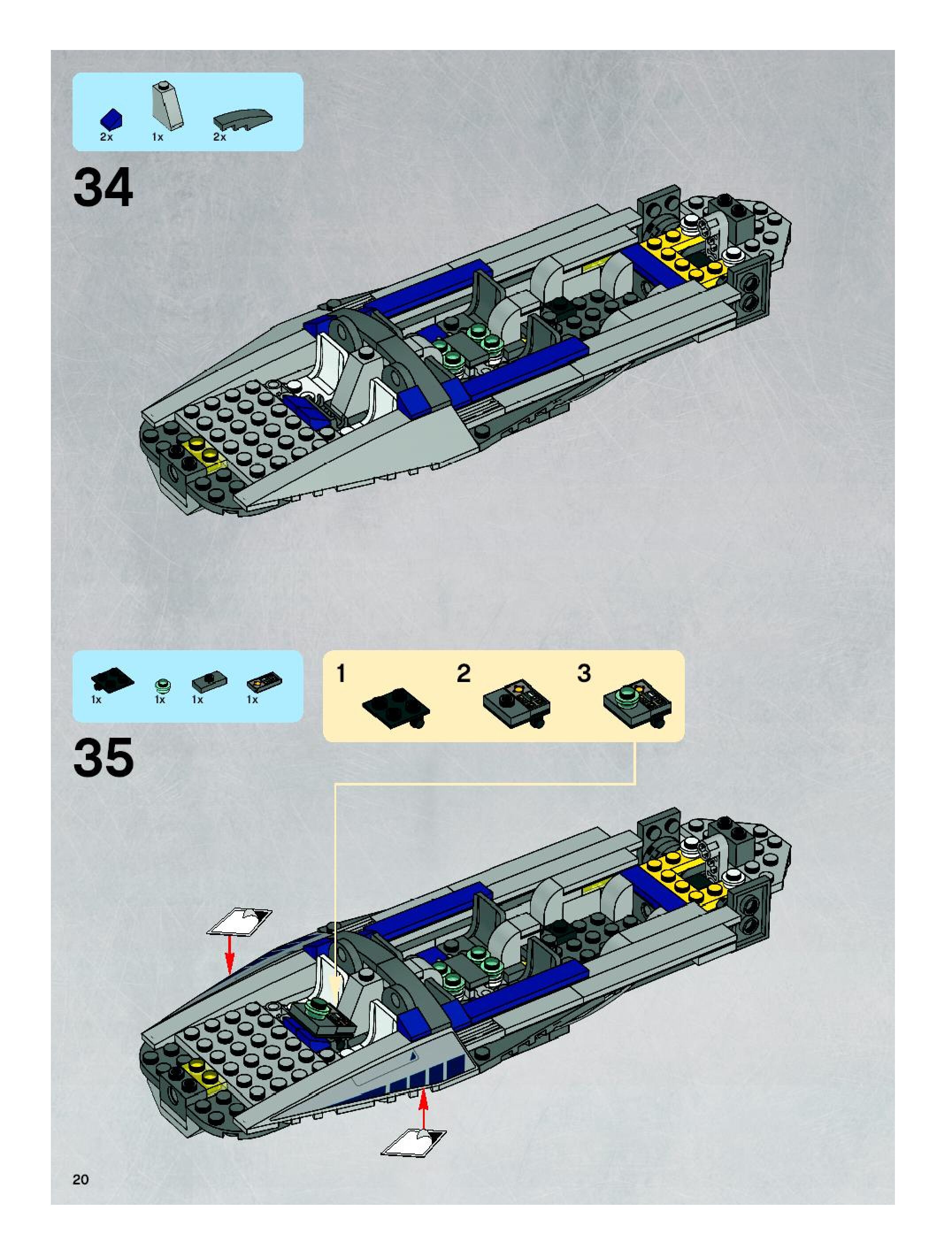 2x 1x 2x

34

1x 1x 1x 1x

1 2 3

35

20