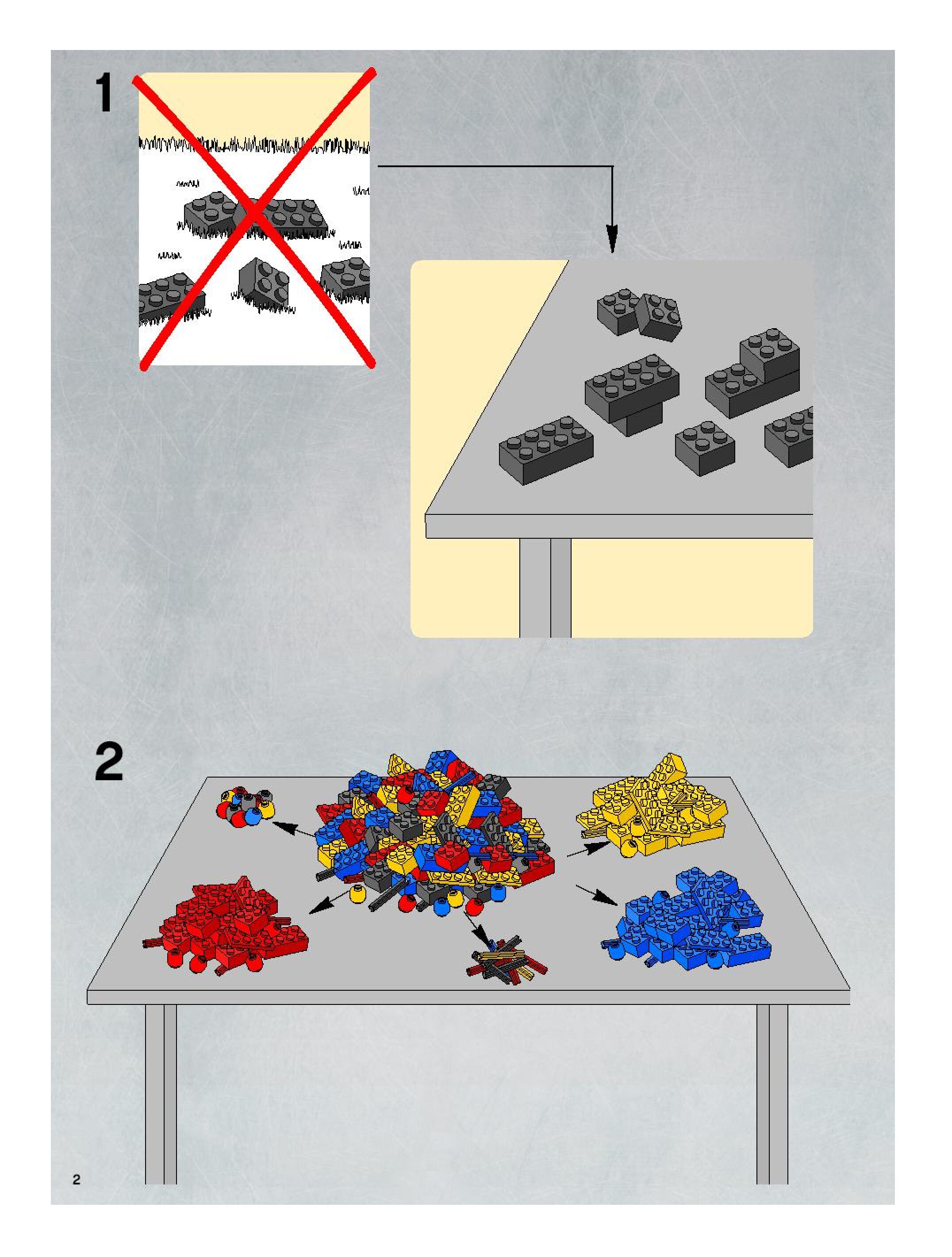 1

2

2