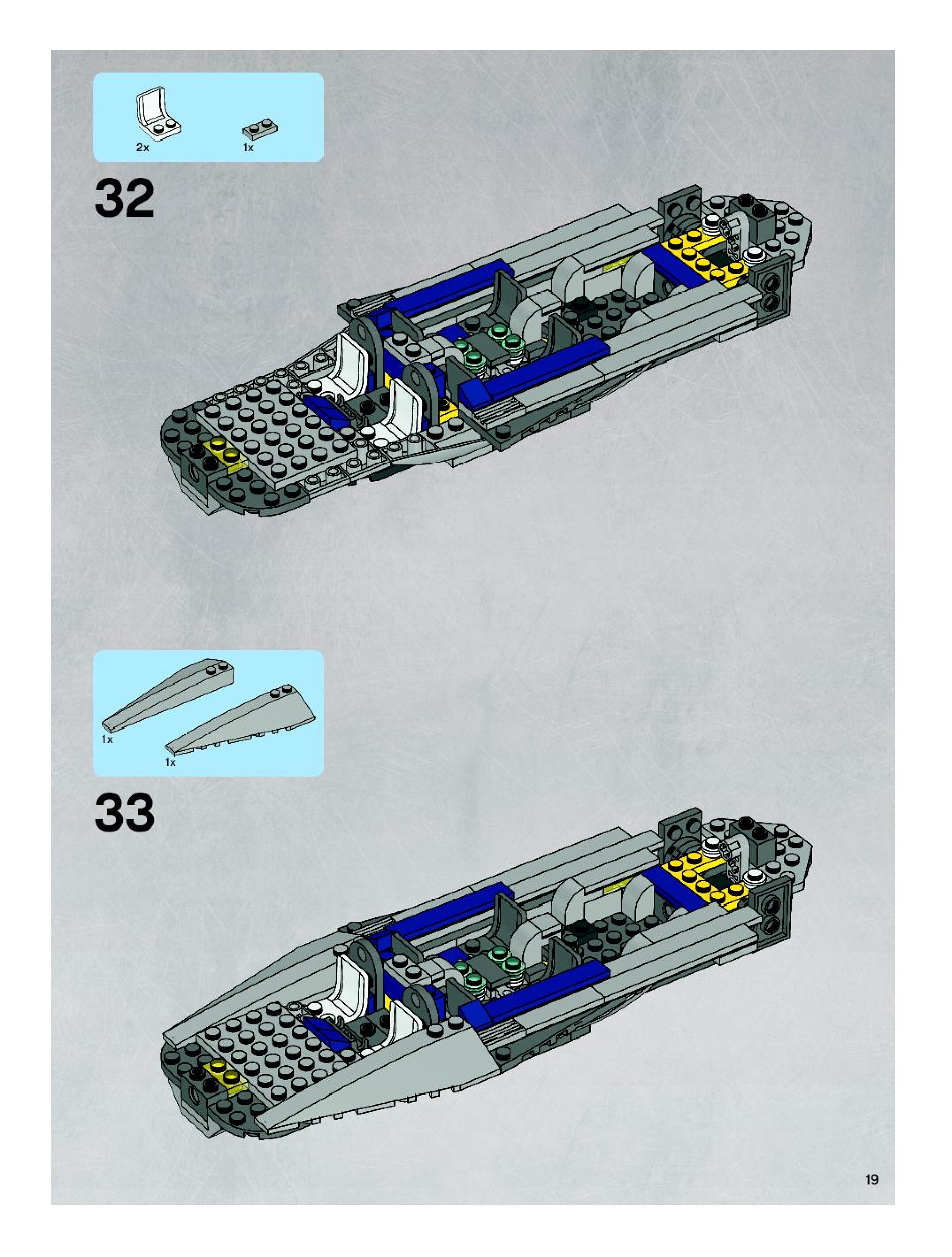 2x
1x

32

1x
1x

33

19