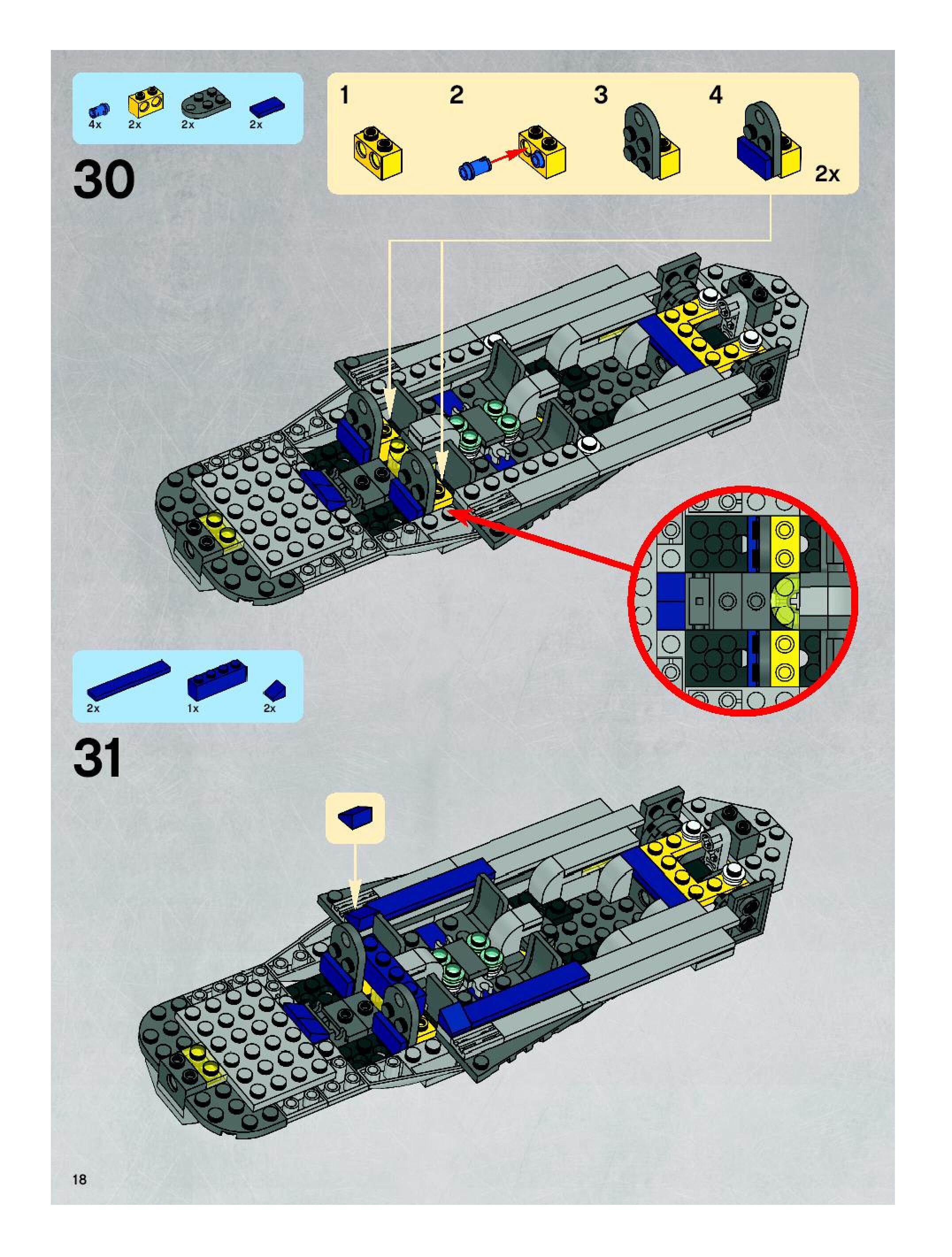 4x 2x 2x 2x

30

1 2 3 4

2x

2x 1x 2x

31

18