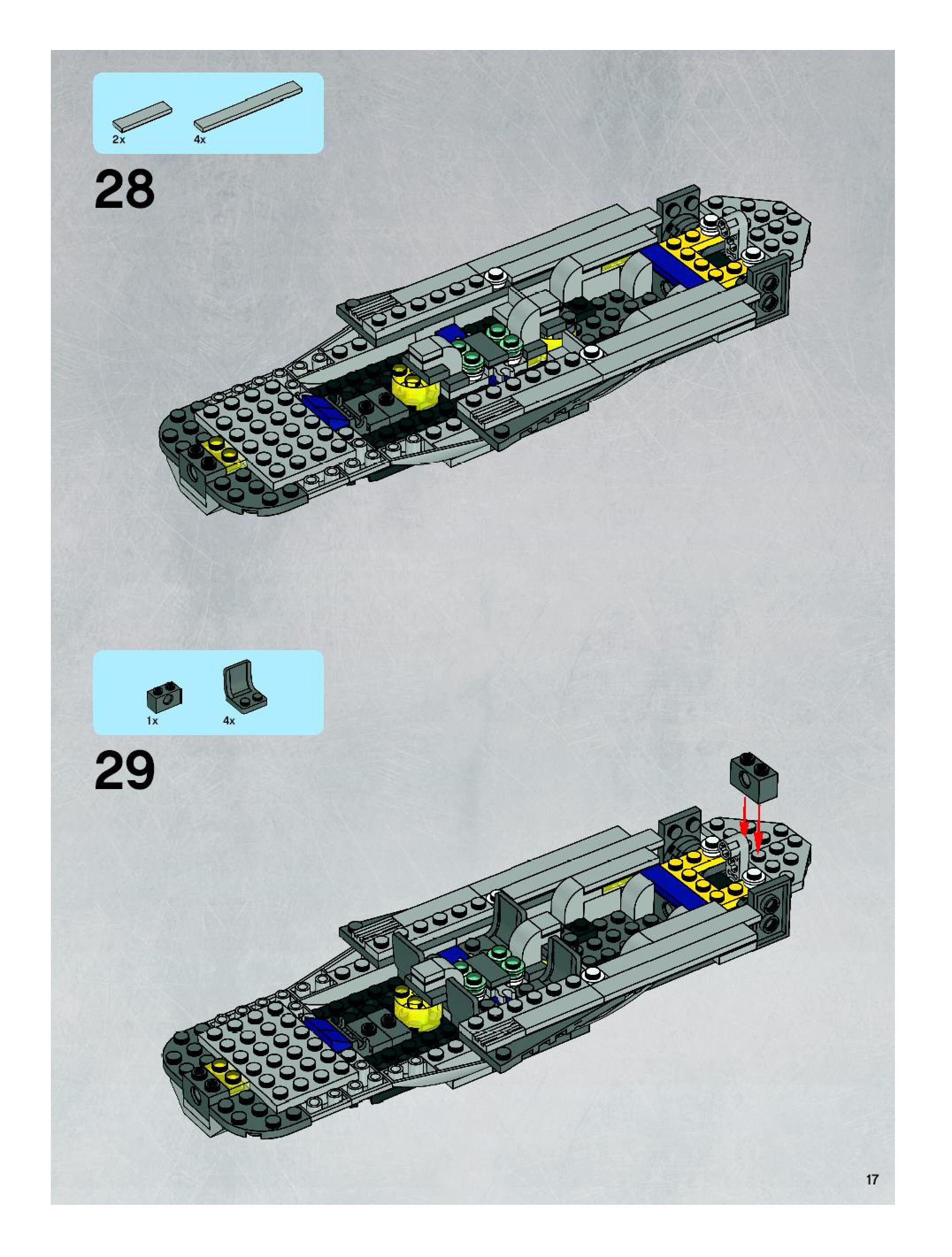 2x 4x

28

1x 4x

29

17