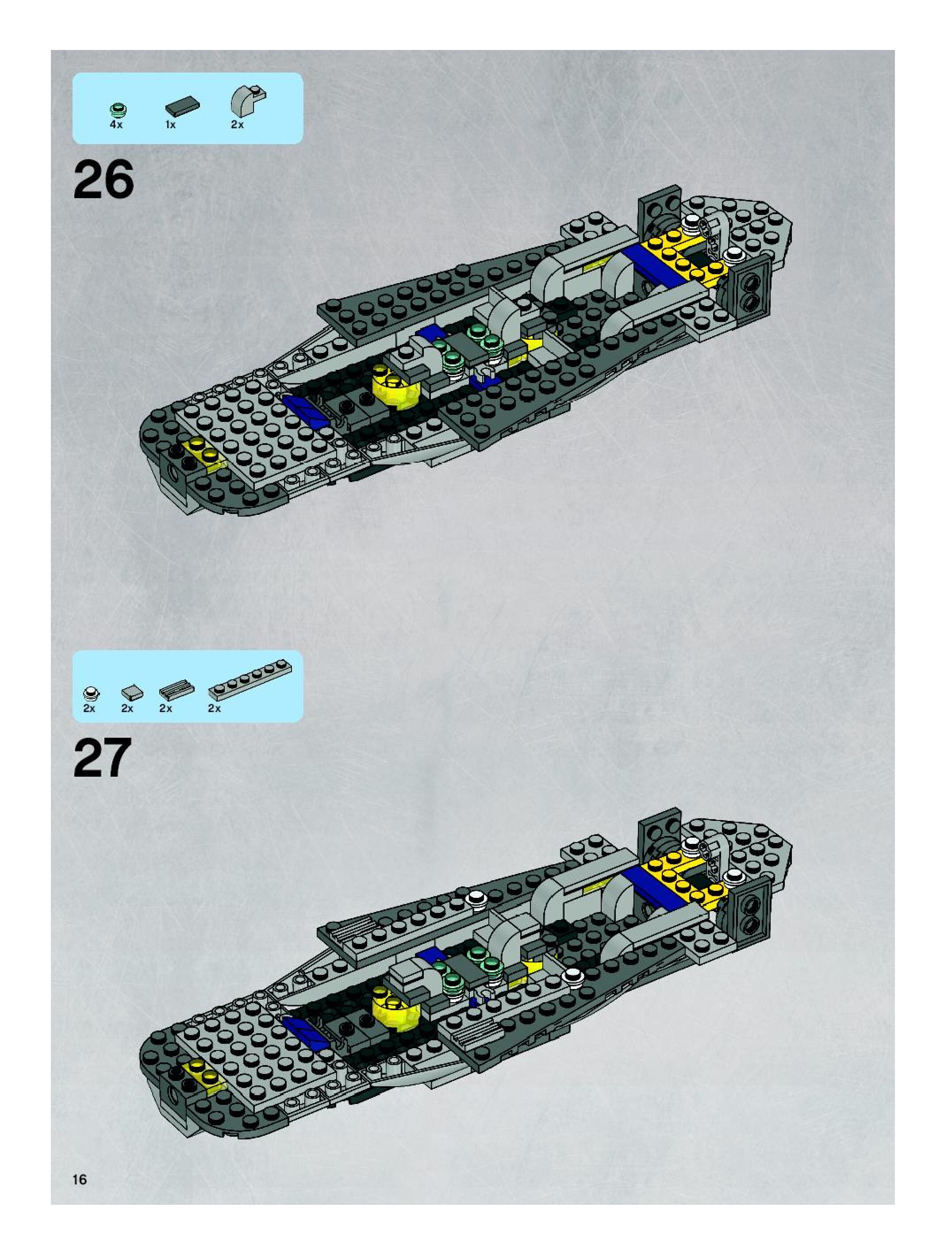 4x 1x 2x

26

2x 2x 2x 2x

27

16