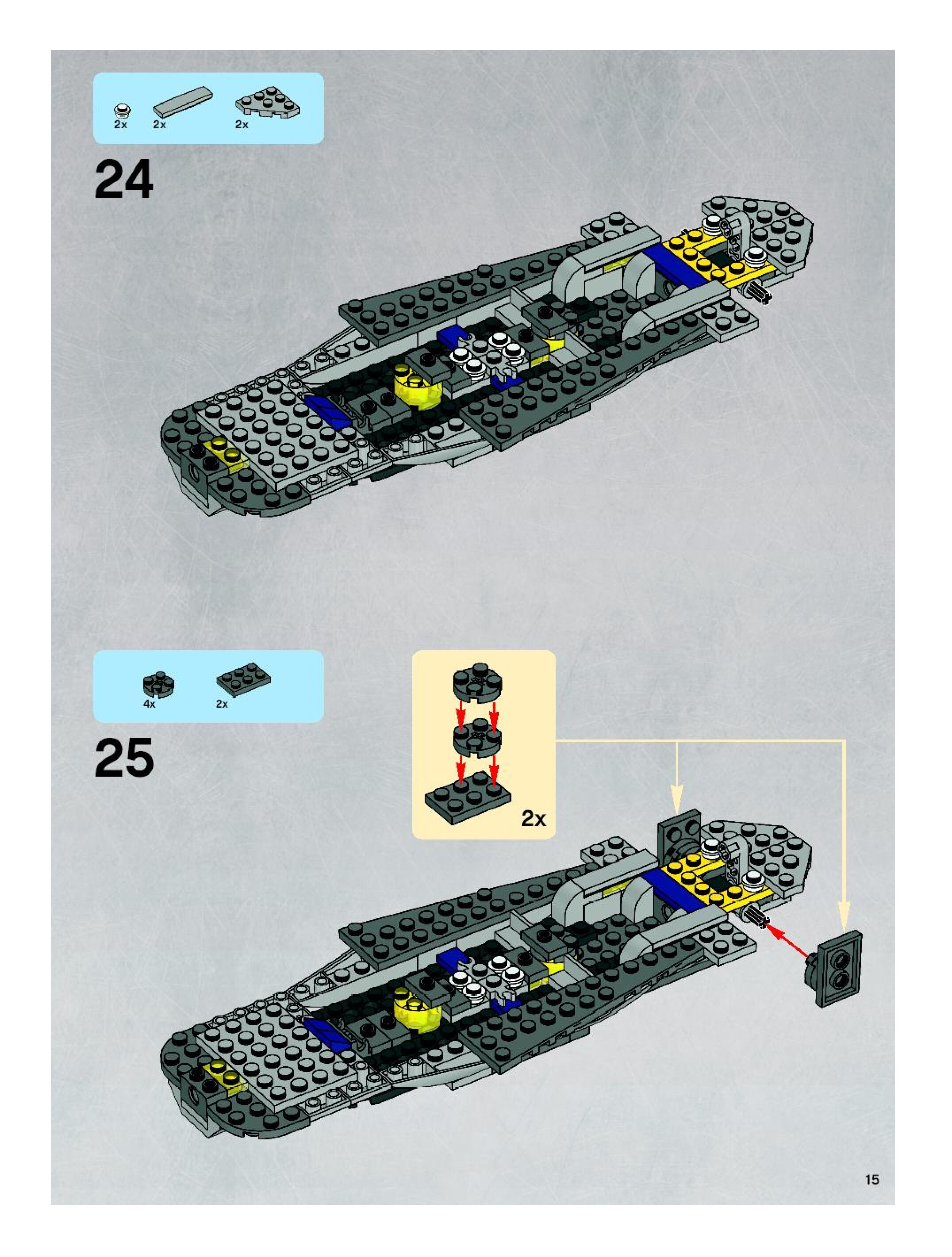 2x 2x 2x

24

4x 2x

25

2x

15