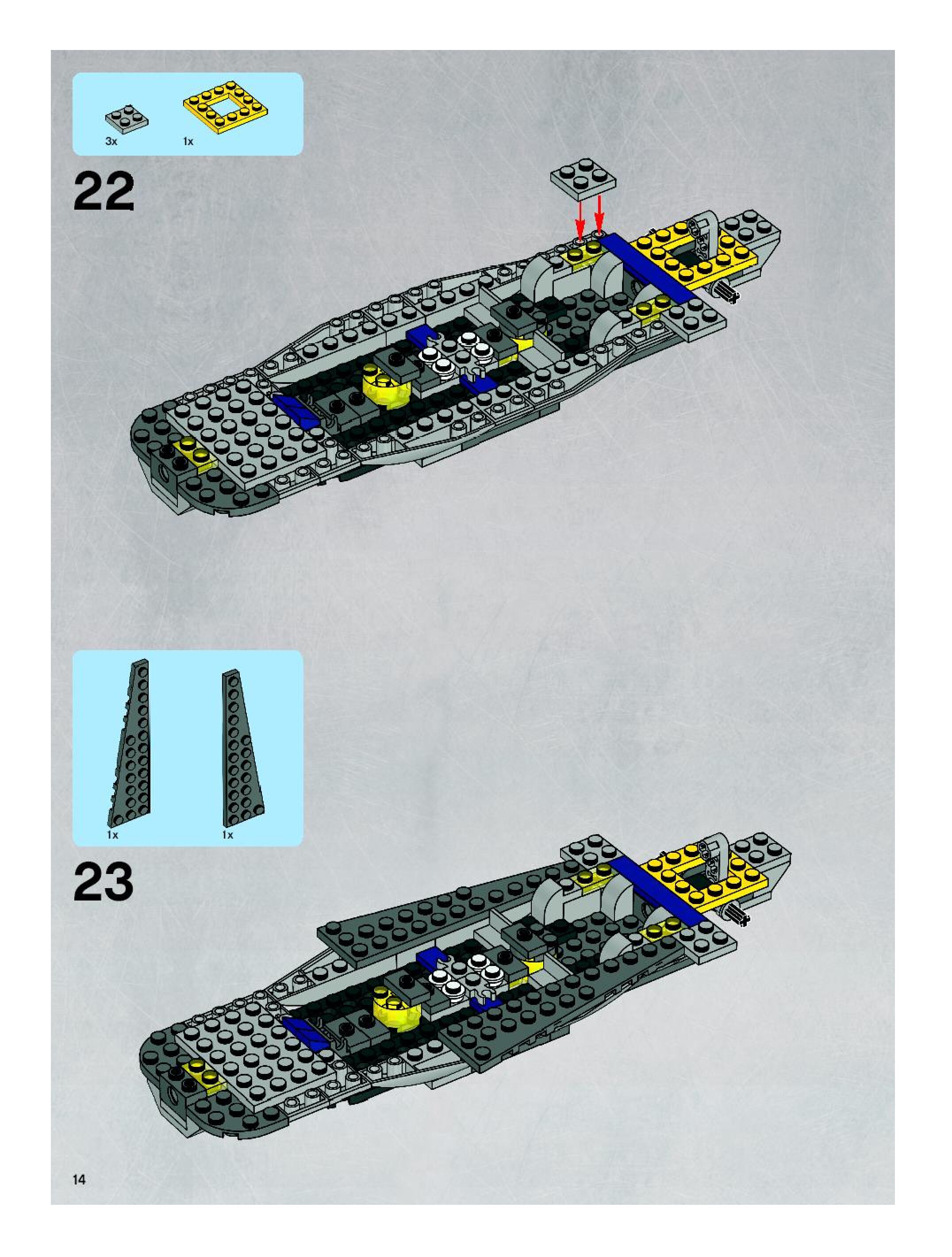 3x 1x

22

1x 1x

23

14