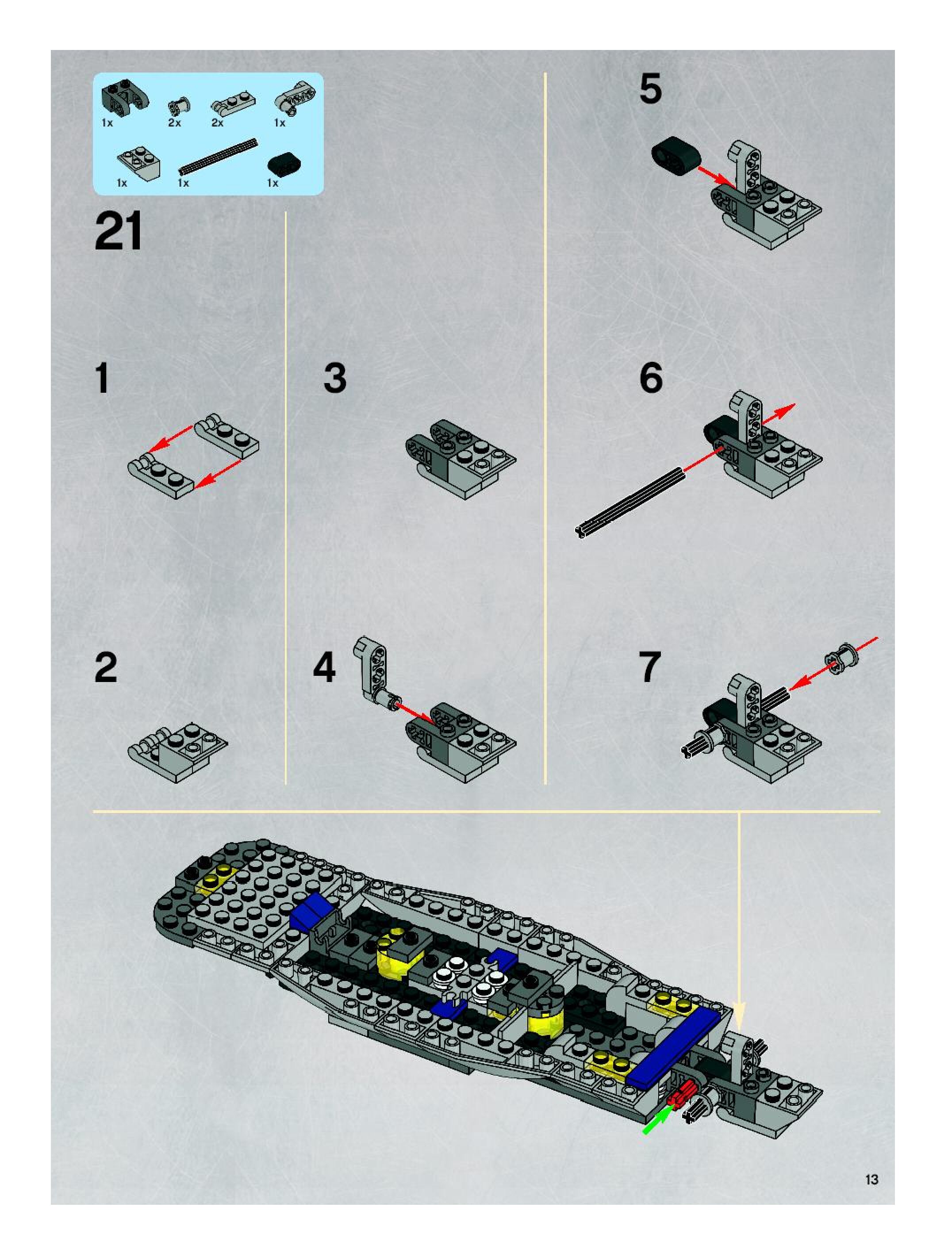 1x 2x 2x 1x

1x 1x 1x

21

1

2

3

4

5

6

7

13