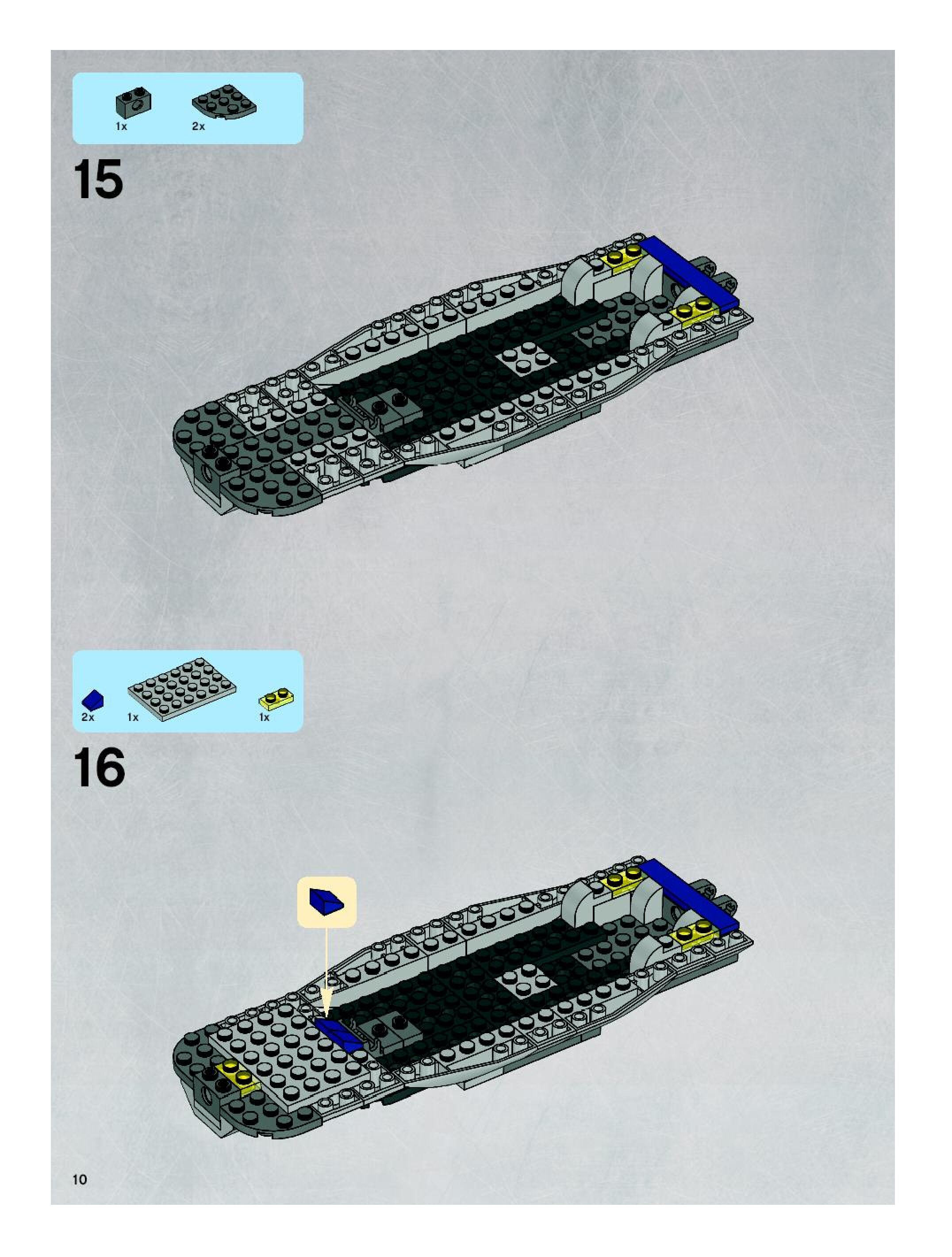 1x 2x

15

2x 1x 1x

16

10