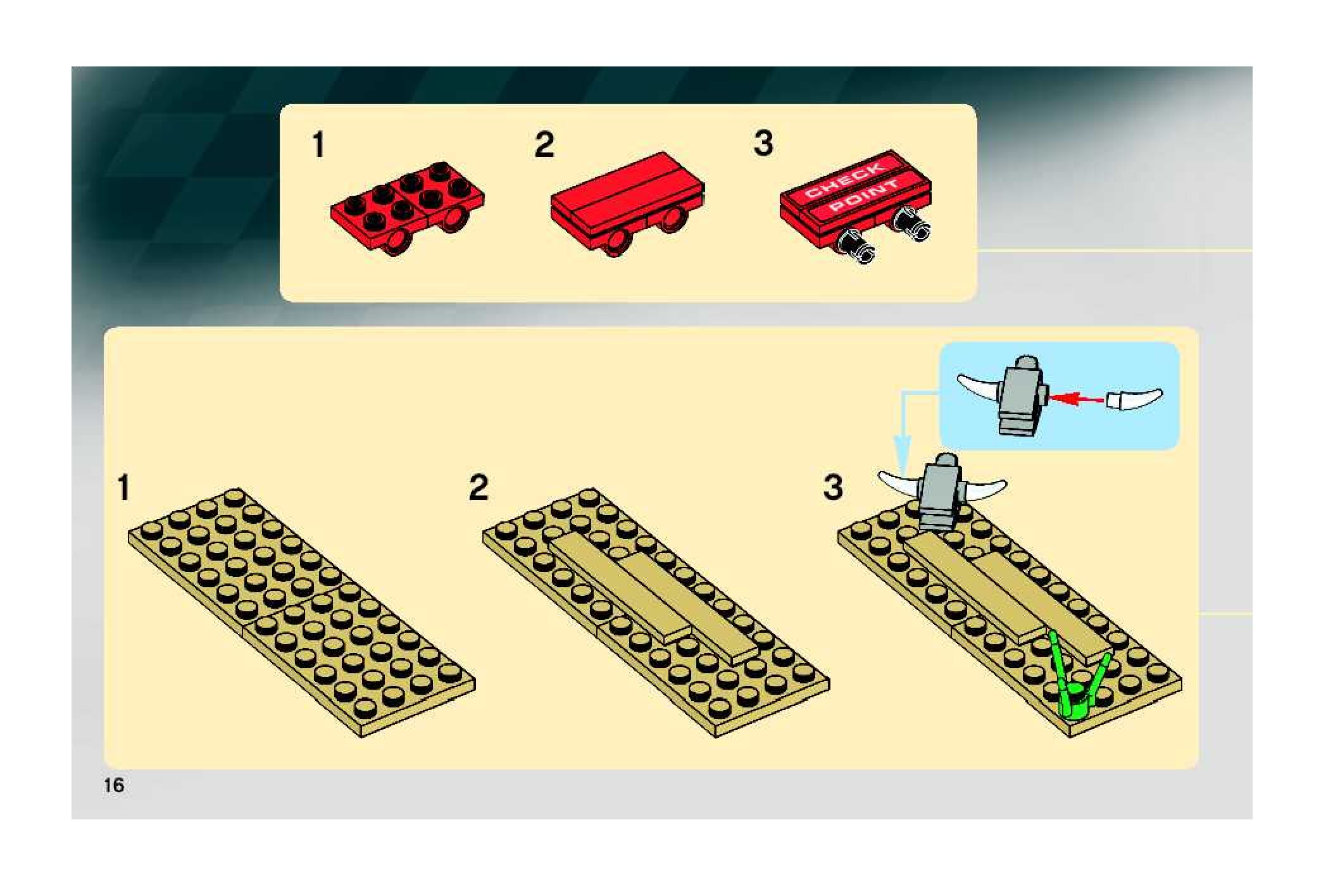 1

2

3

CHECK POINT

1

2

3

16