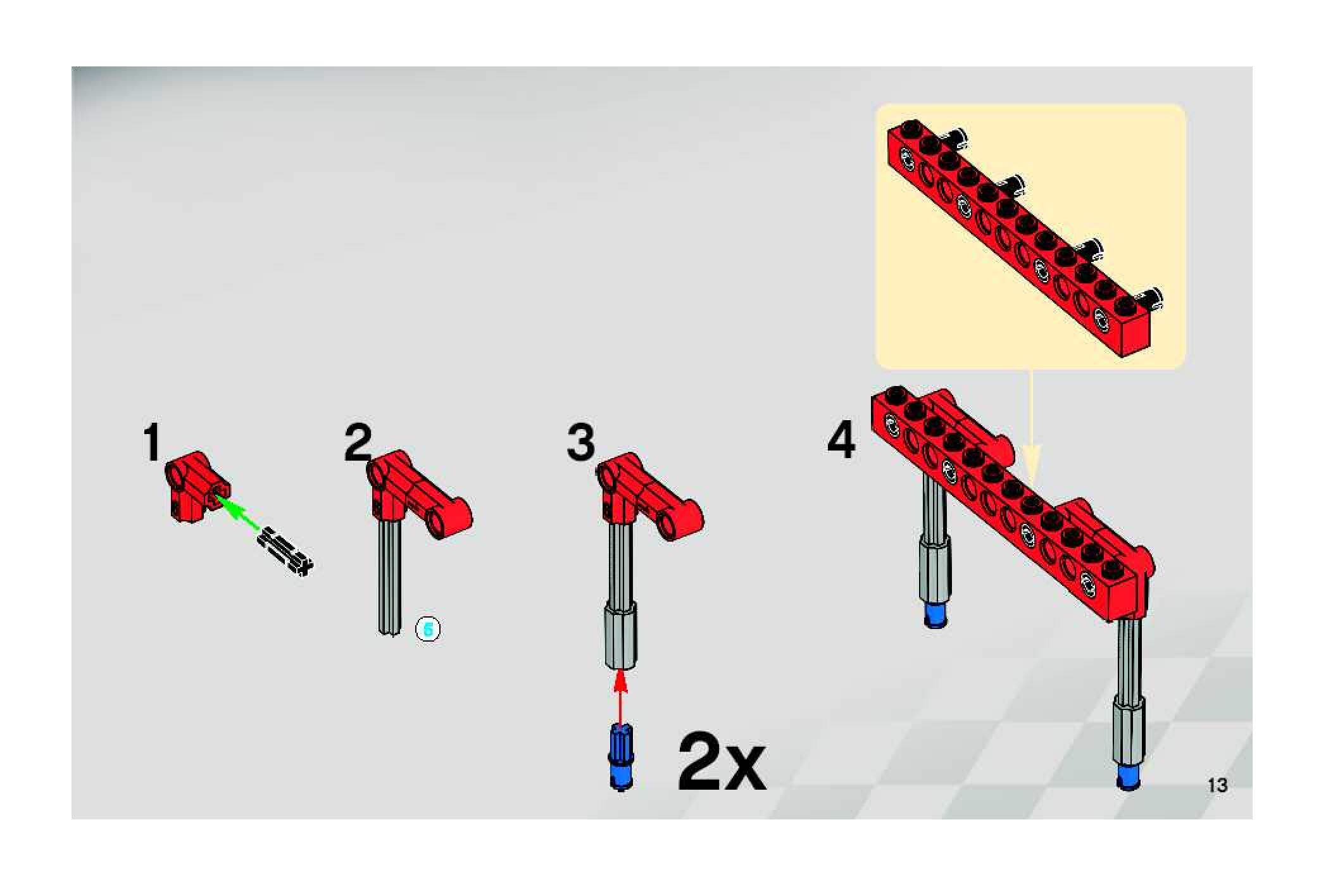 1

2

6

3

2x

4

13