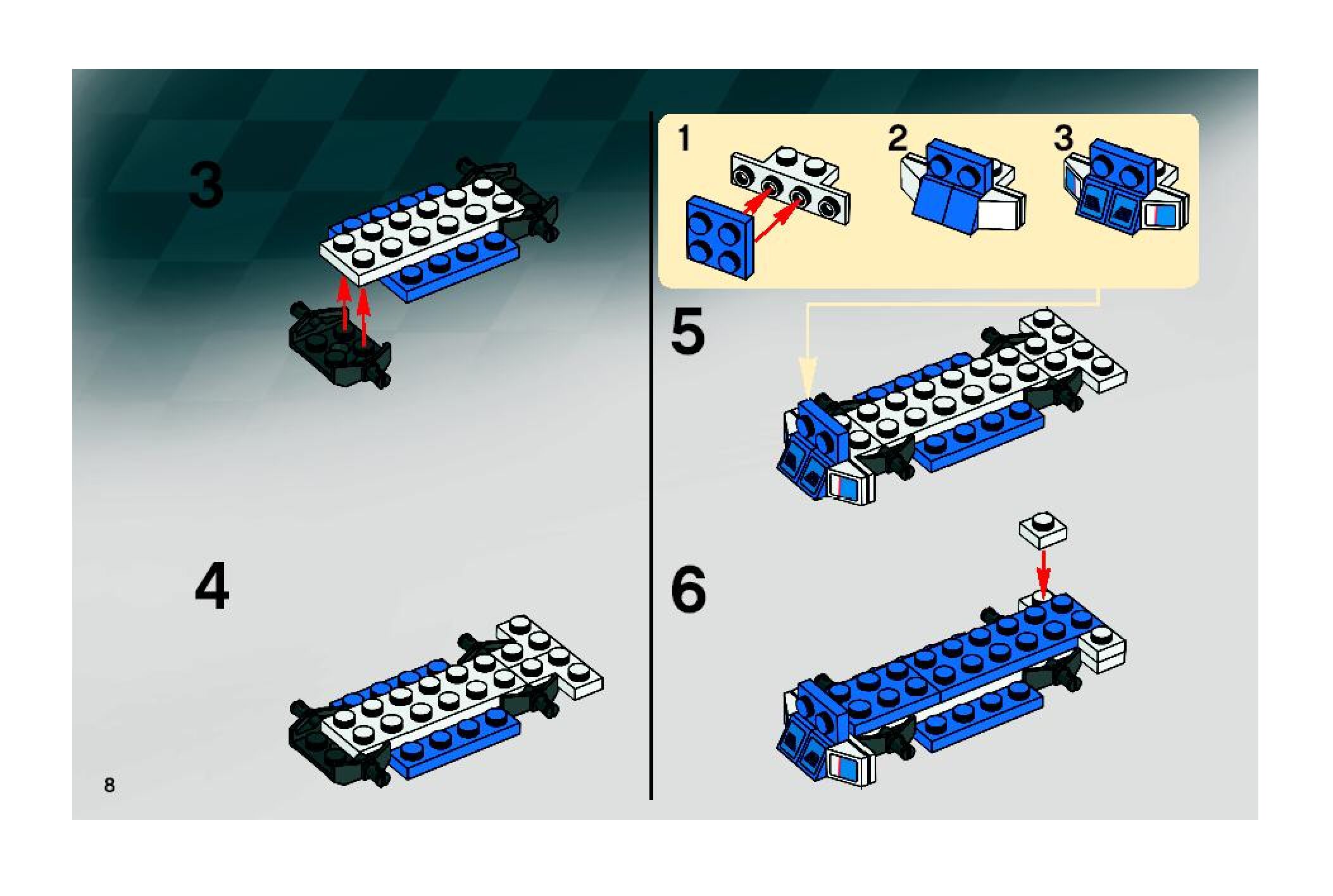 3

4

8

1

2

3

5

6