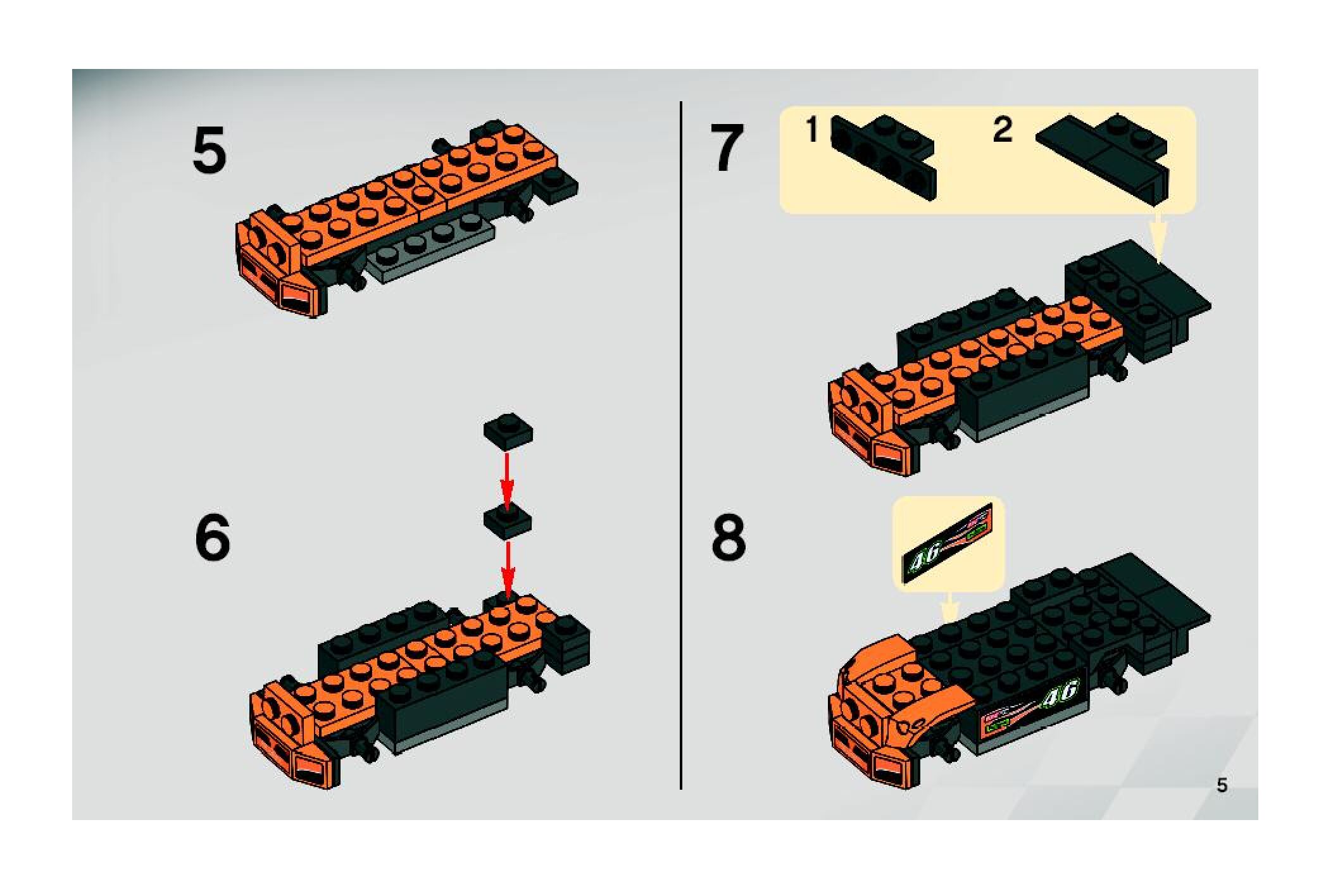 5

6

7

1

2

8

46

46

5