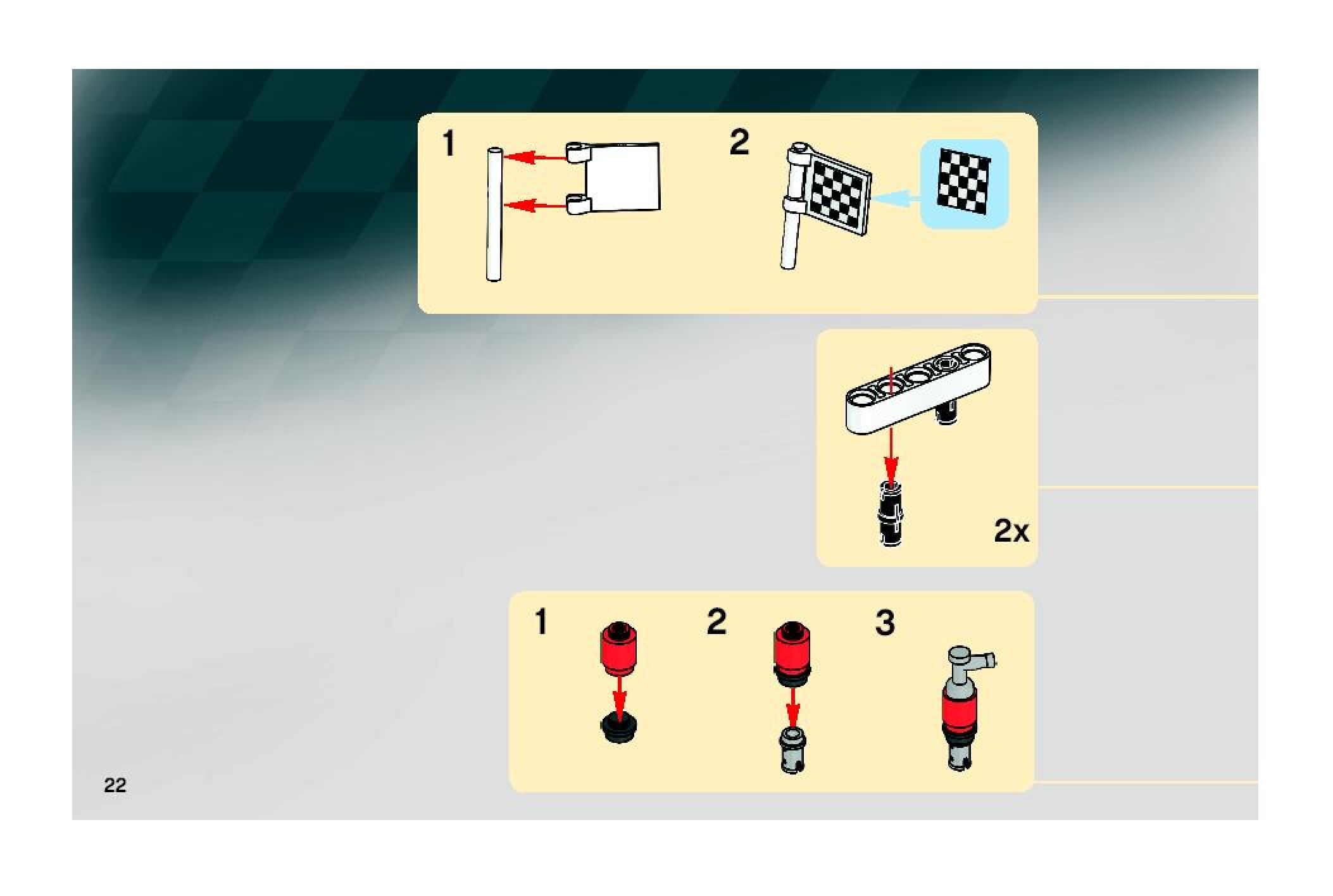 1 2

2x

1 2 3

22