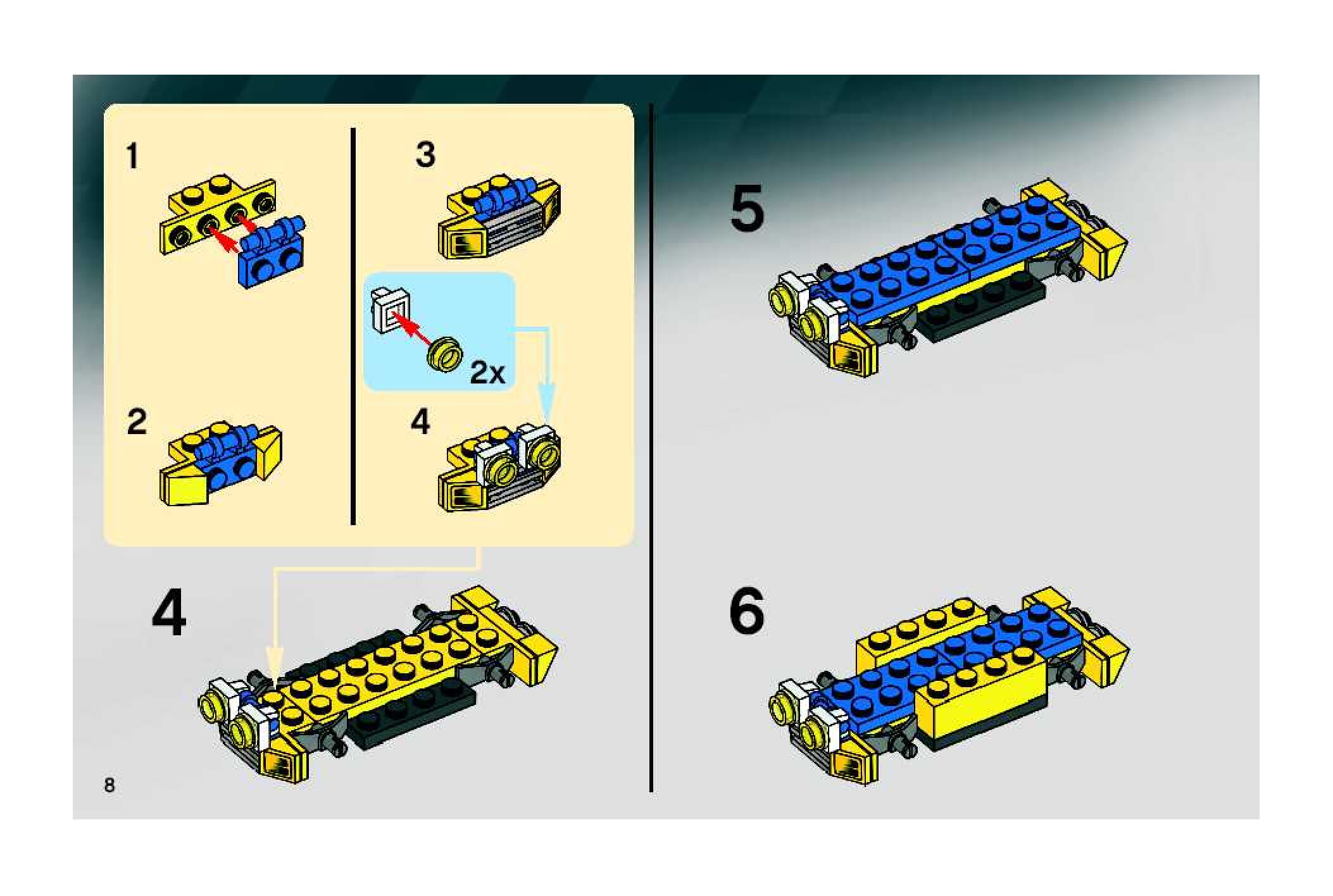 1

2

3

2x

4

4

8

5

6