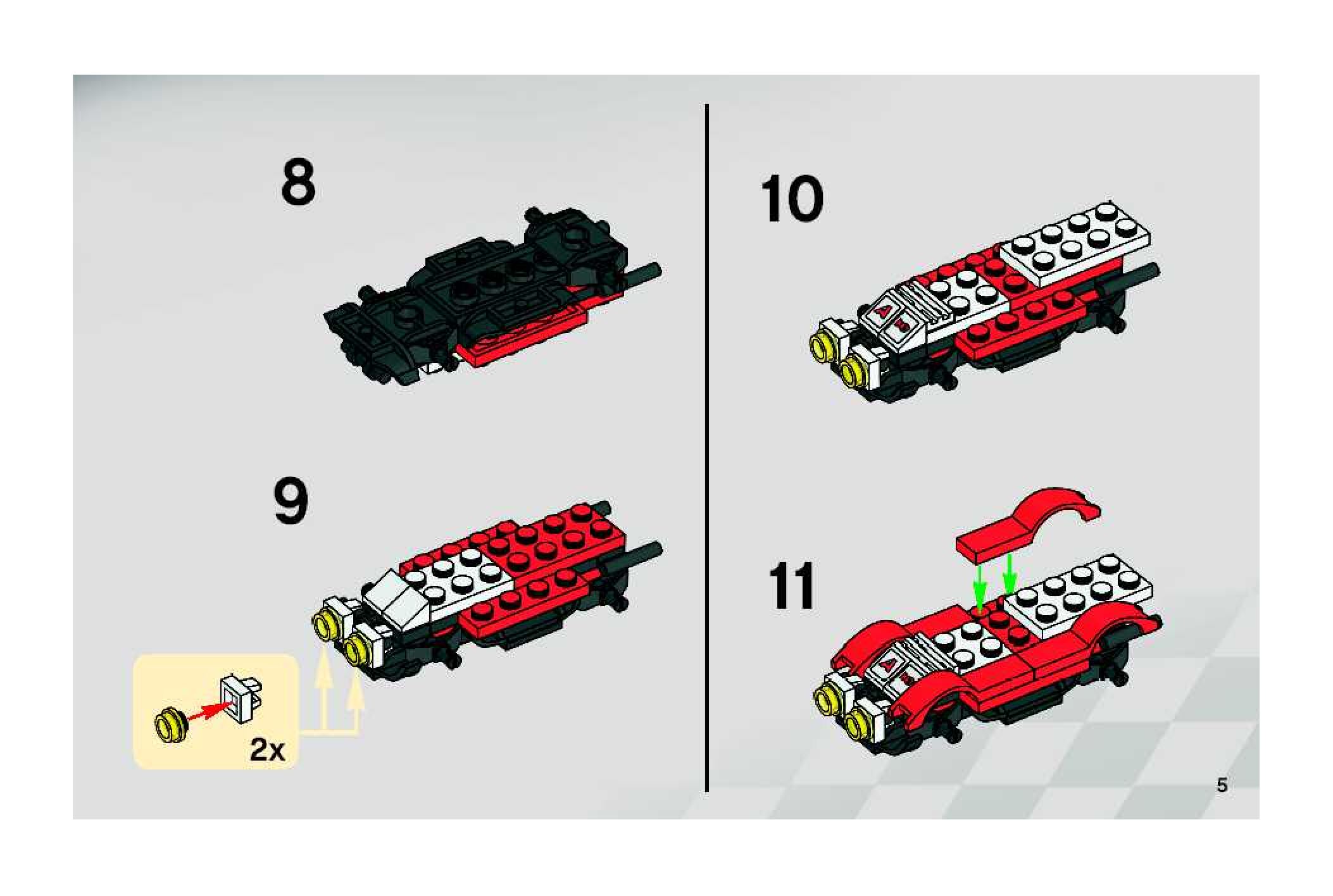 8

9

2x

10

11

5