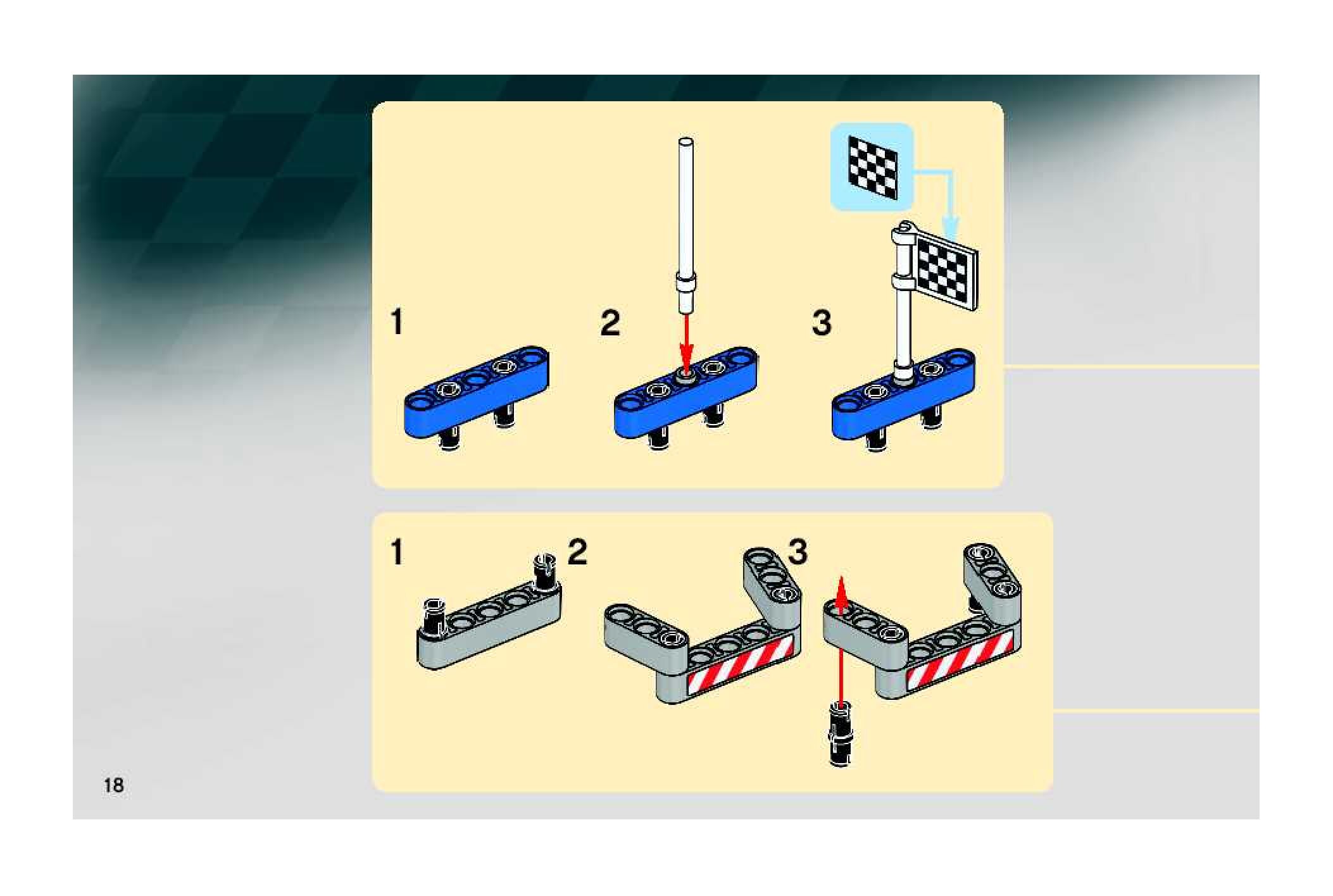 1

2

3

1

2

3

18