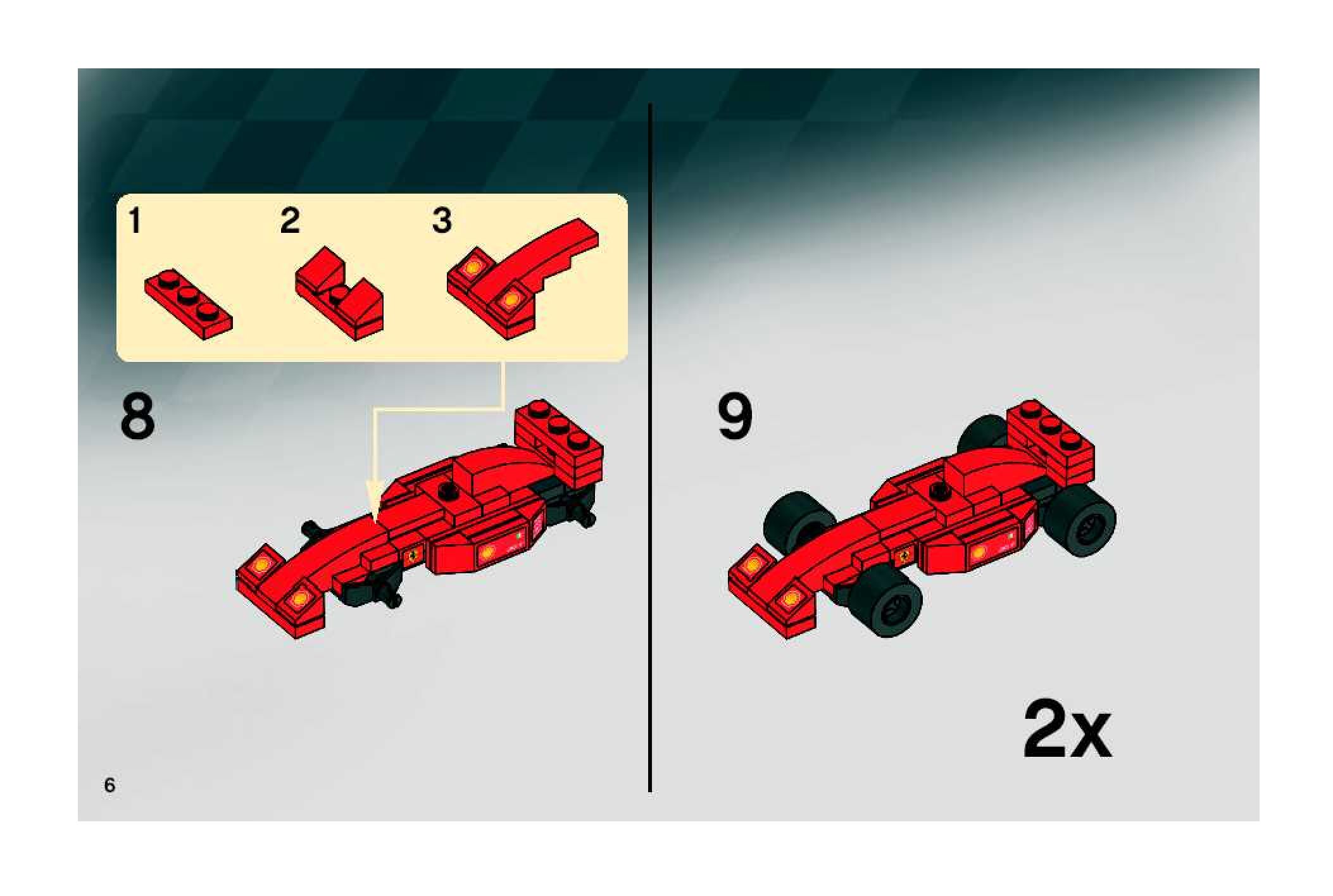 1
2
3
8
9
2x
6