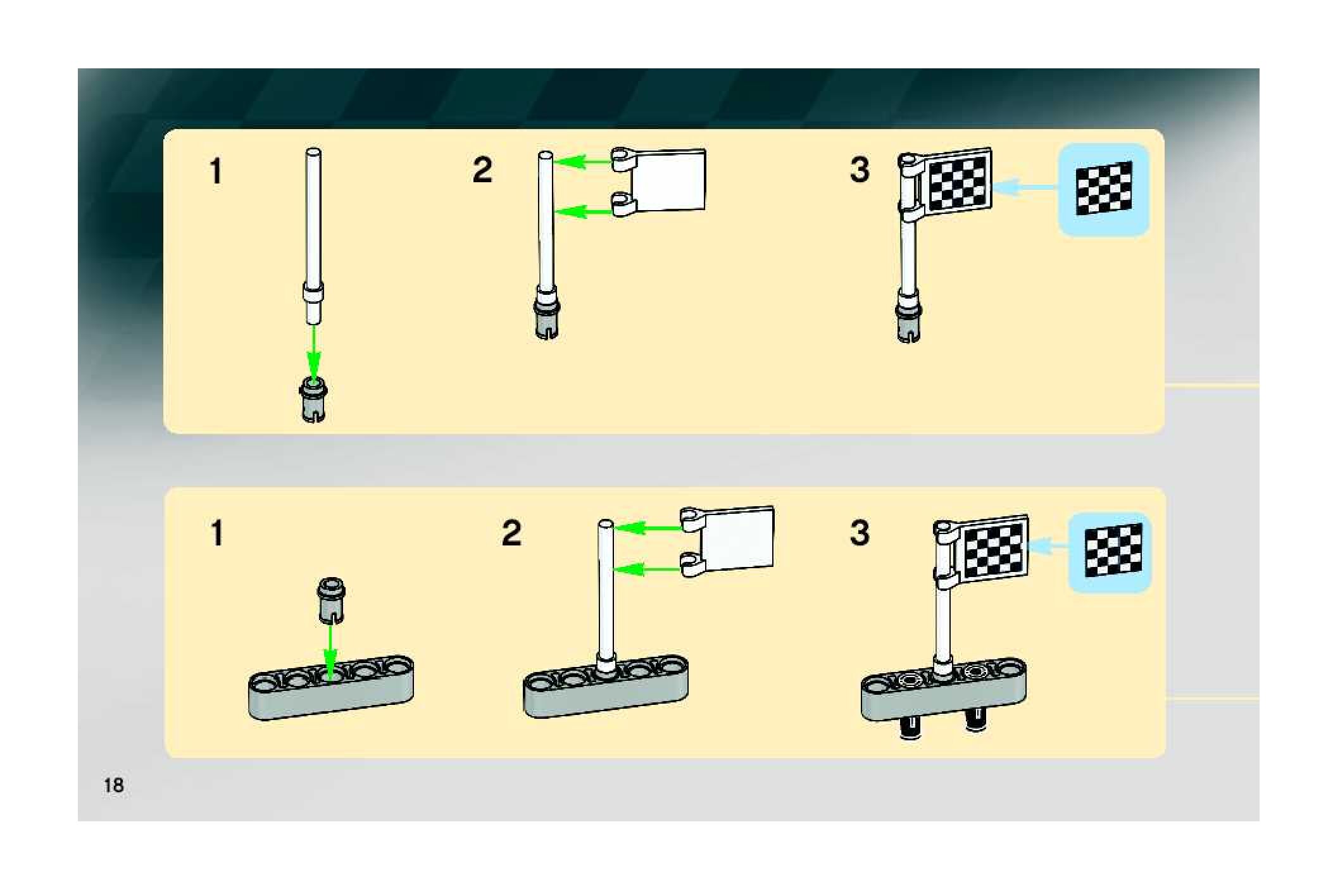 1

2

3

1

2

3

18