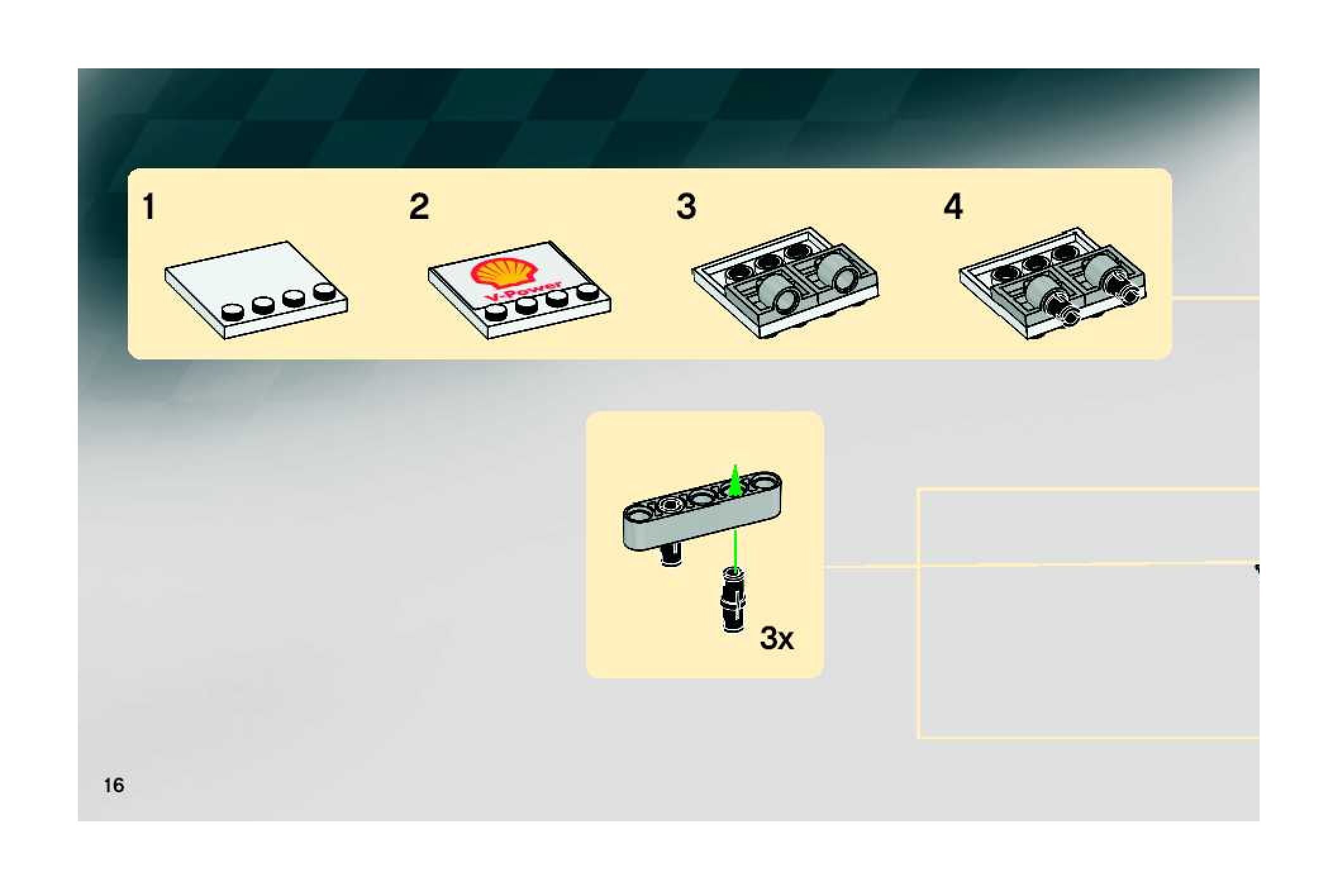 1

2

V-Power

3

4

3x

16