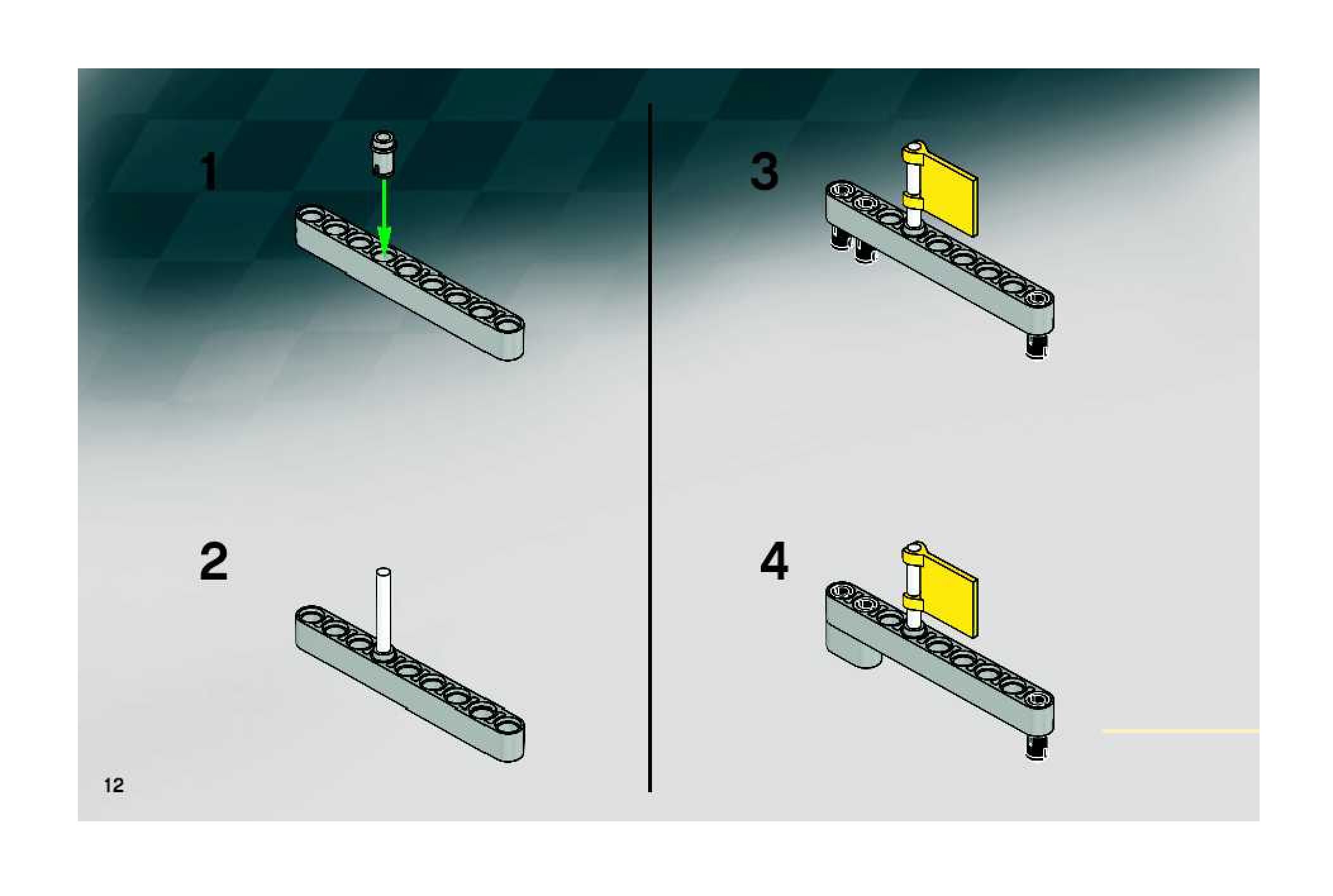 1

2

12

3

4