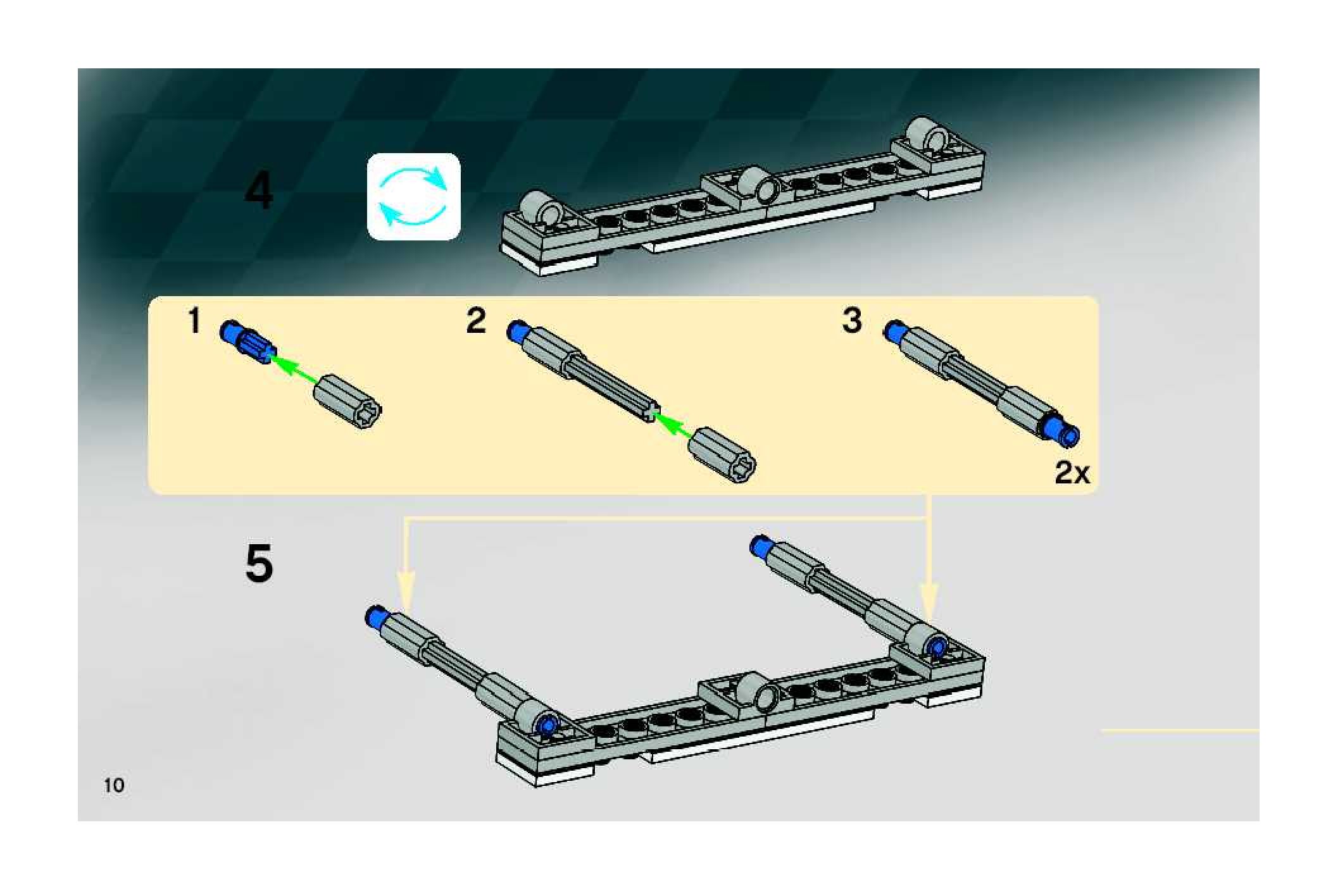 4

1

2

3

2x

5

10