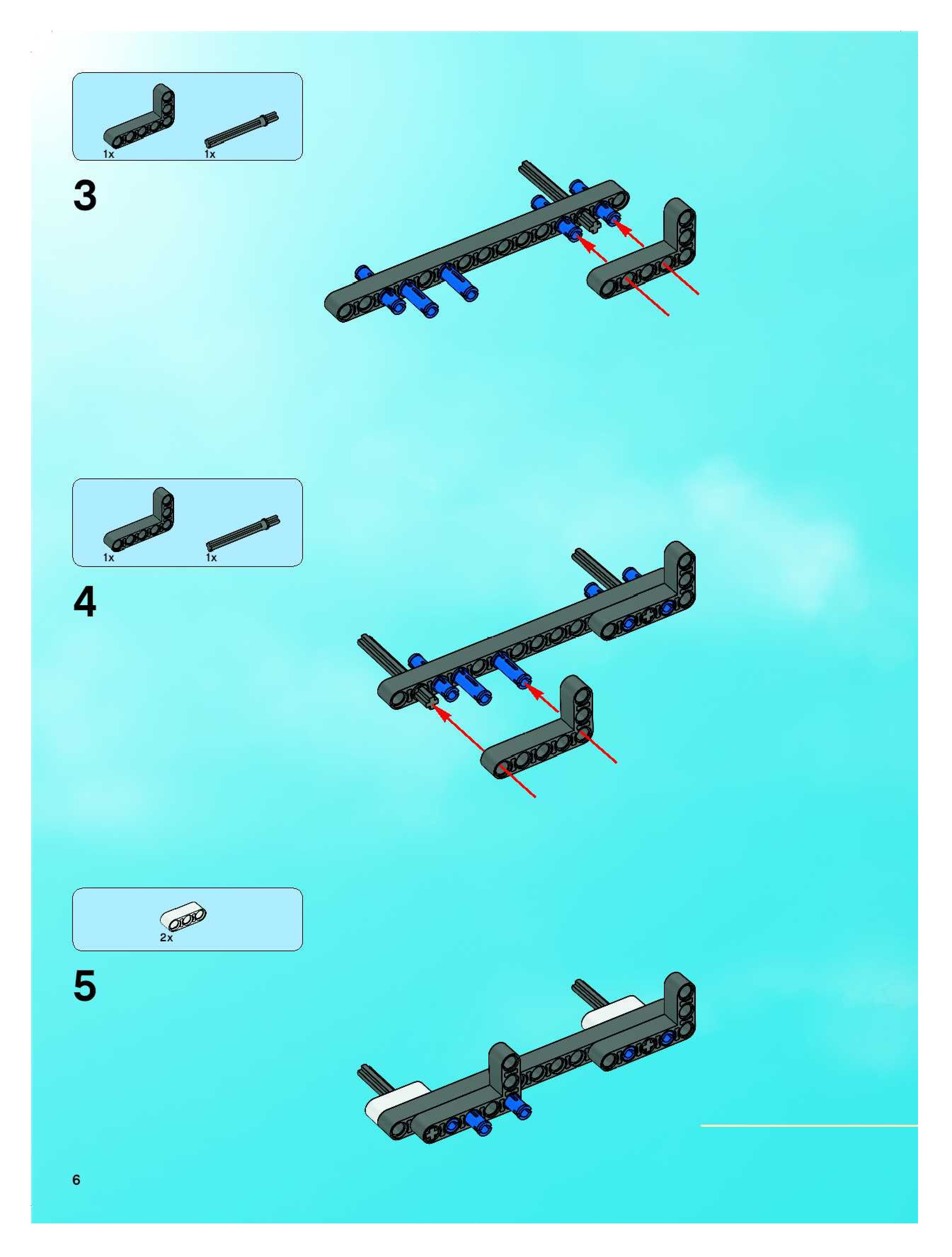 1x 1x

3

1x 1x

4

2x

5

6