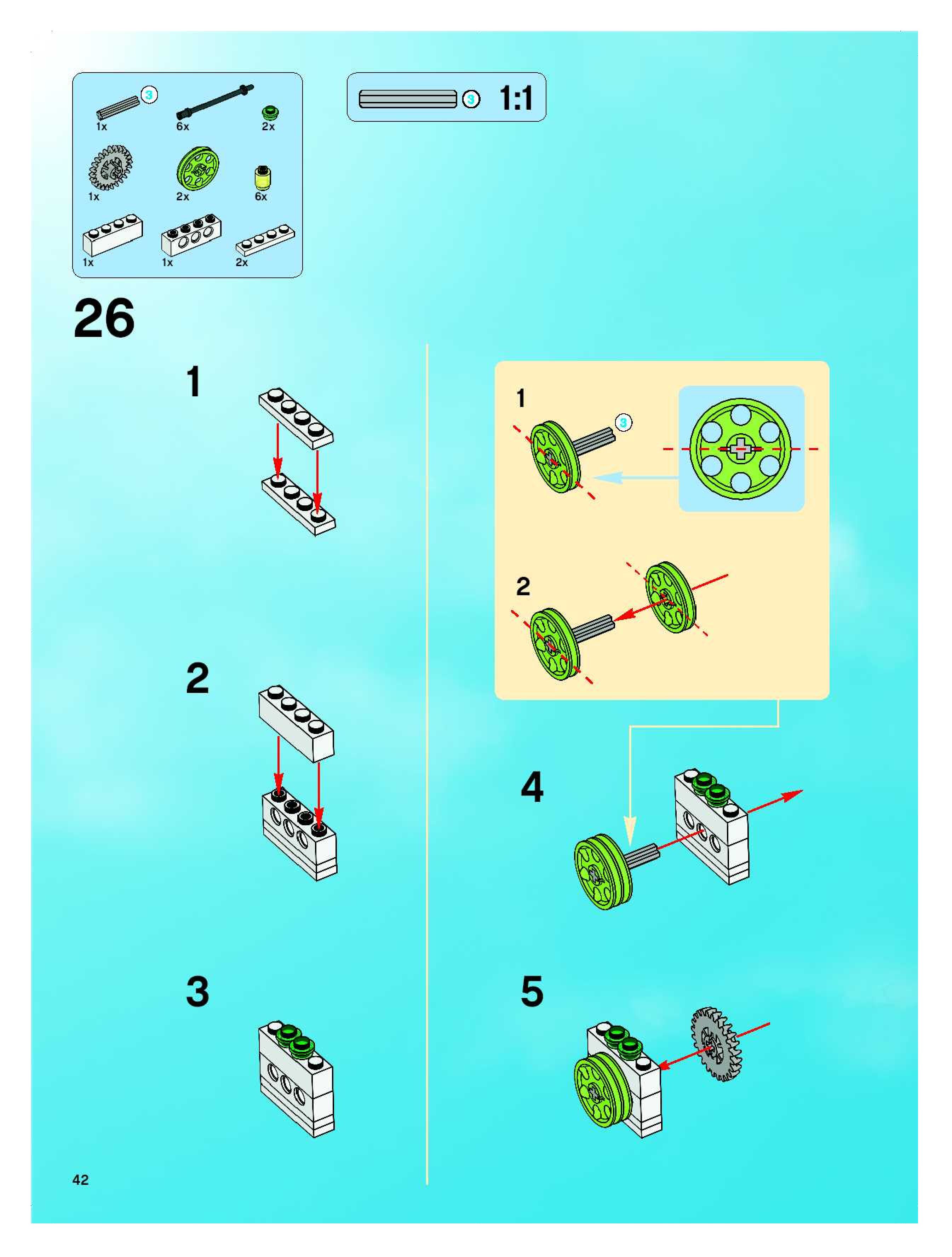 3
1x
6x
2x
1x
2x
6x
1x
1x
2x

3 1:1

26

1

2

3

1
3

2

4

5

42