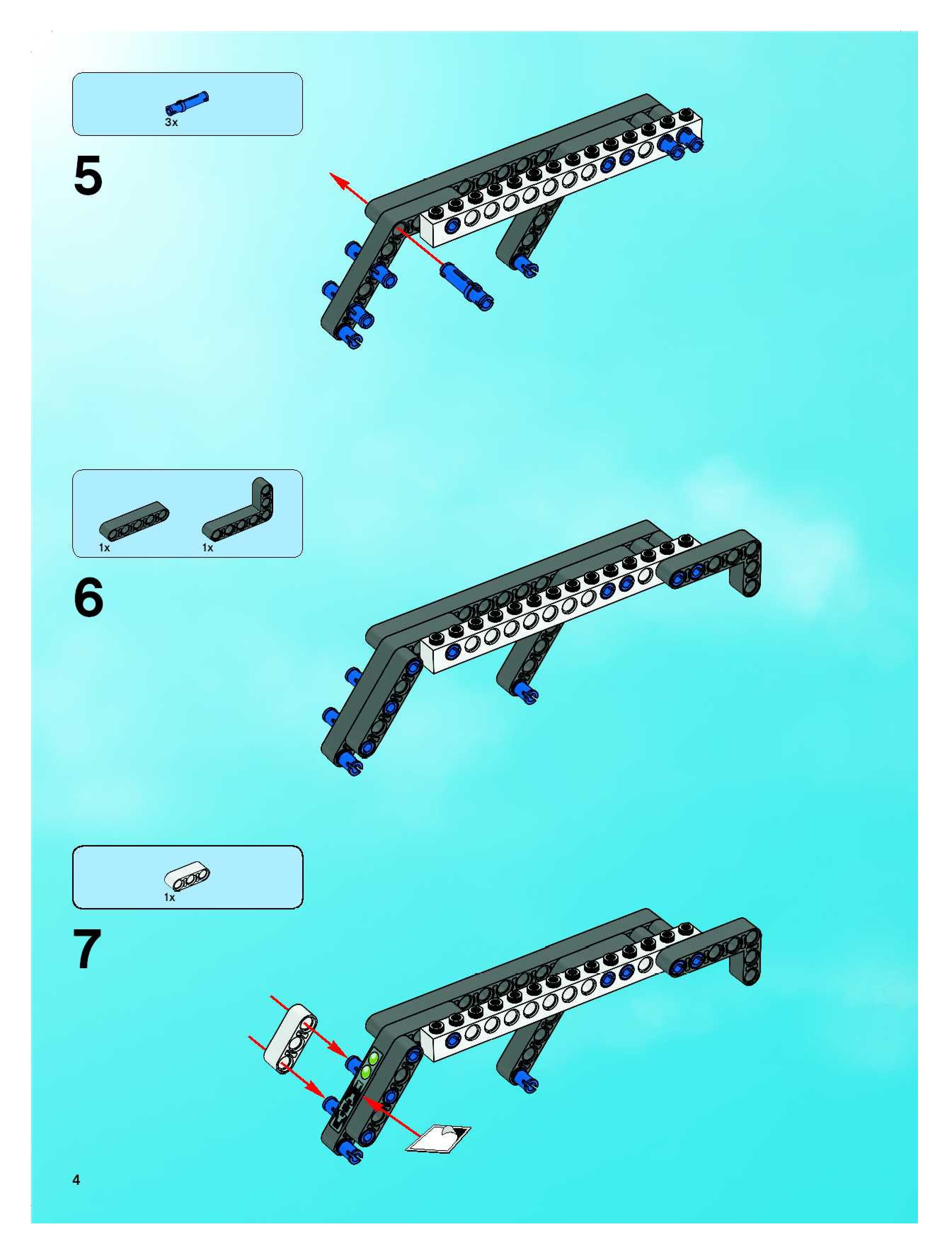 3x

5

1x
1x

6

1x

7

4