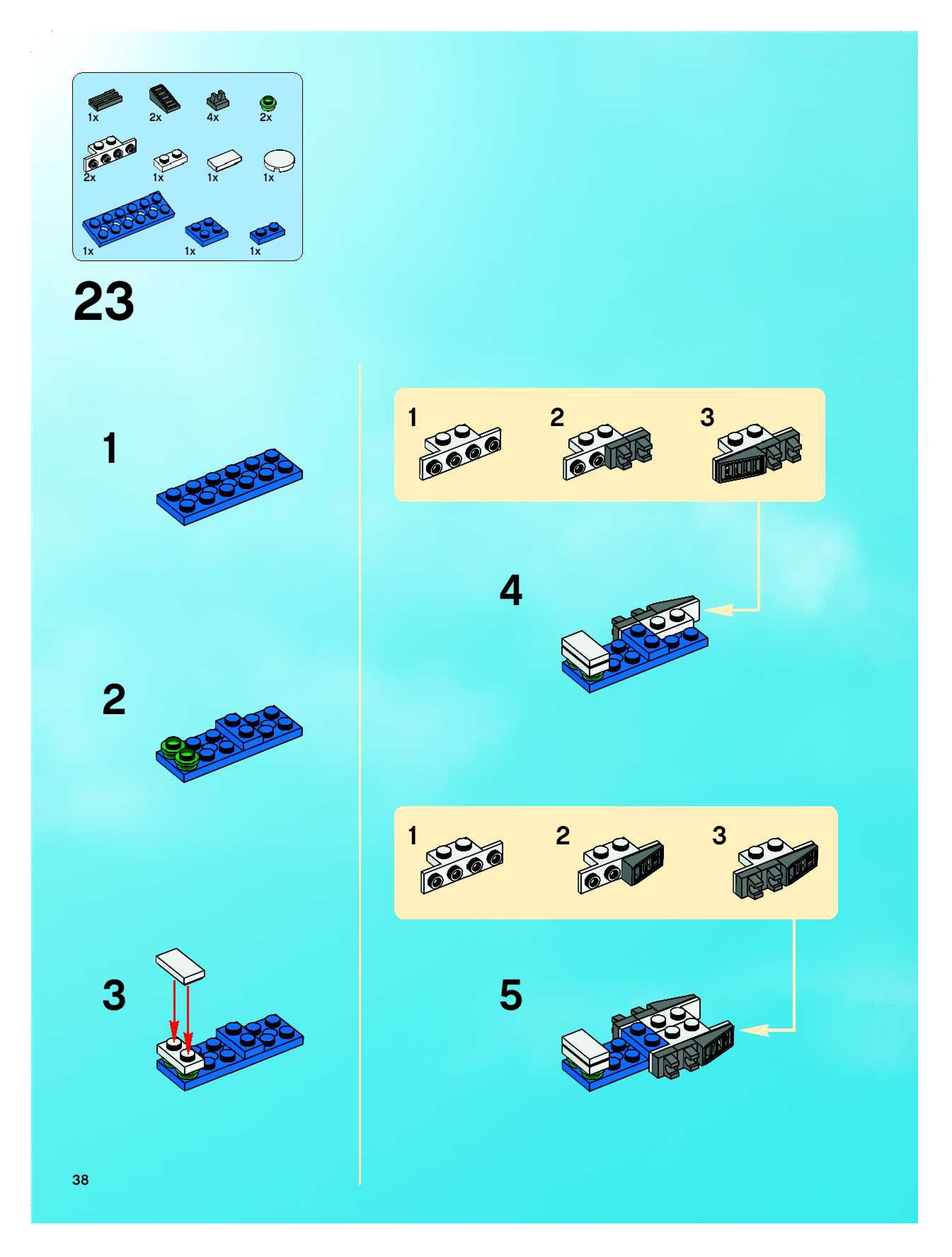 1x 2x 4x 2x

2x 1x 1x 1x

1x 1x 1x

23

1

2

3

1 2 3

4

1 2 3

5

38