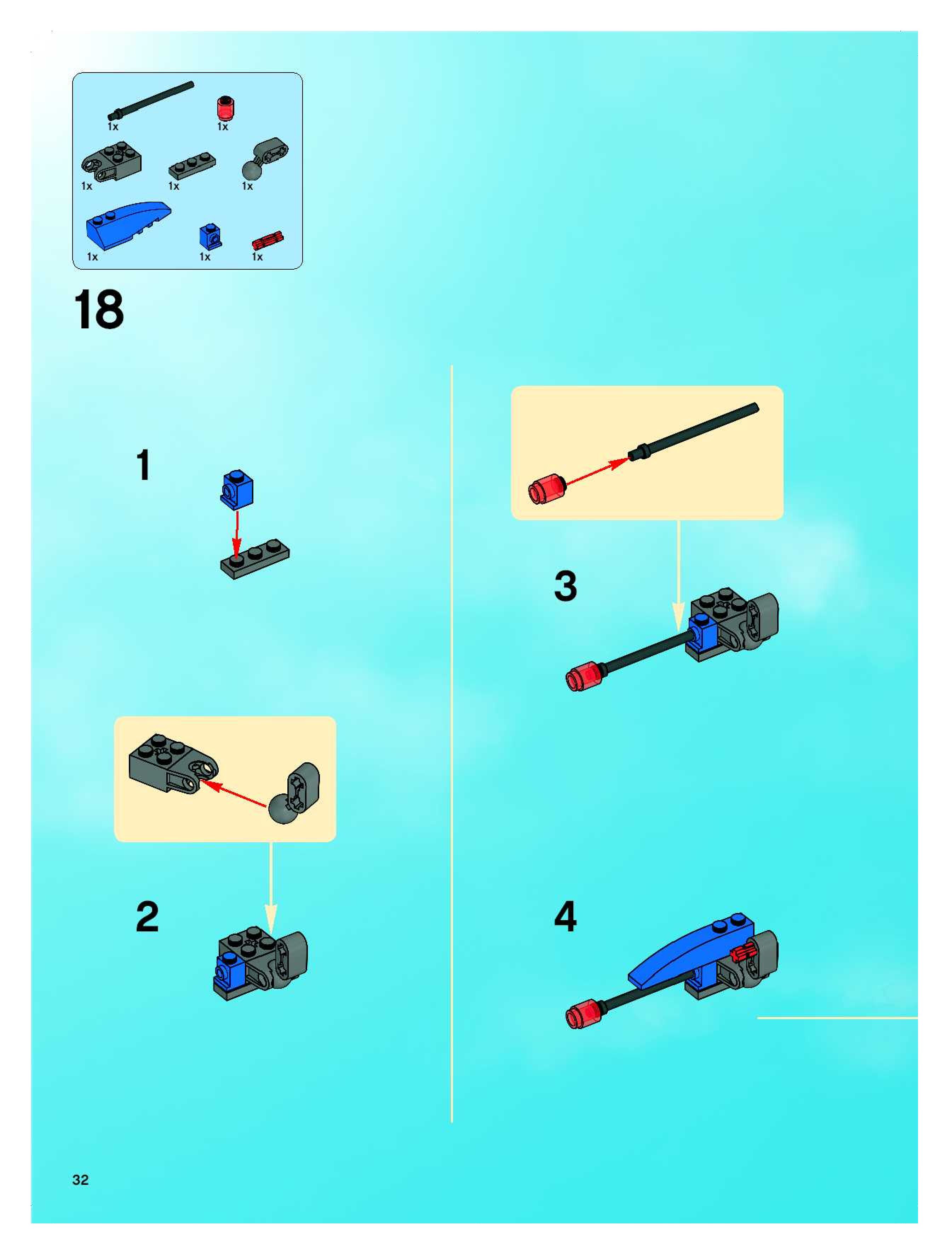 1x
1x
1x
1x
1x
1x
1x
1x

18

1

2

3

4

32