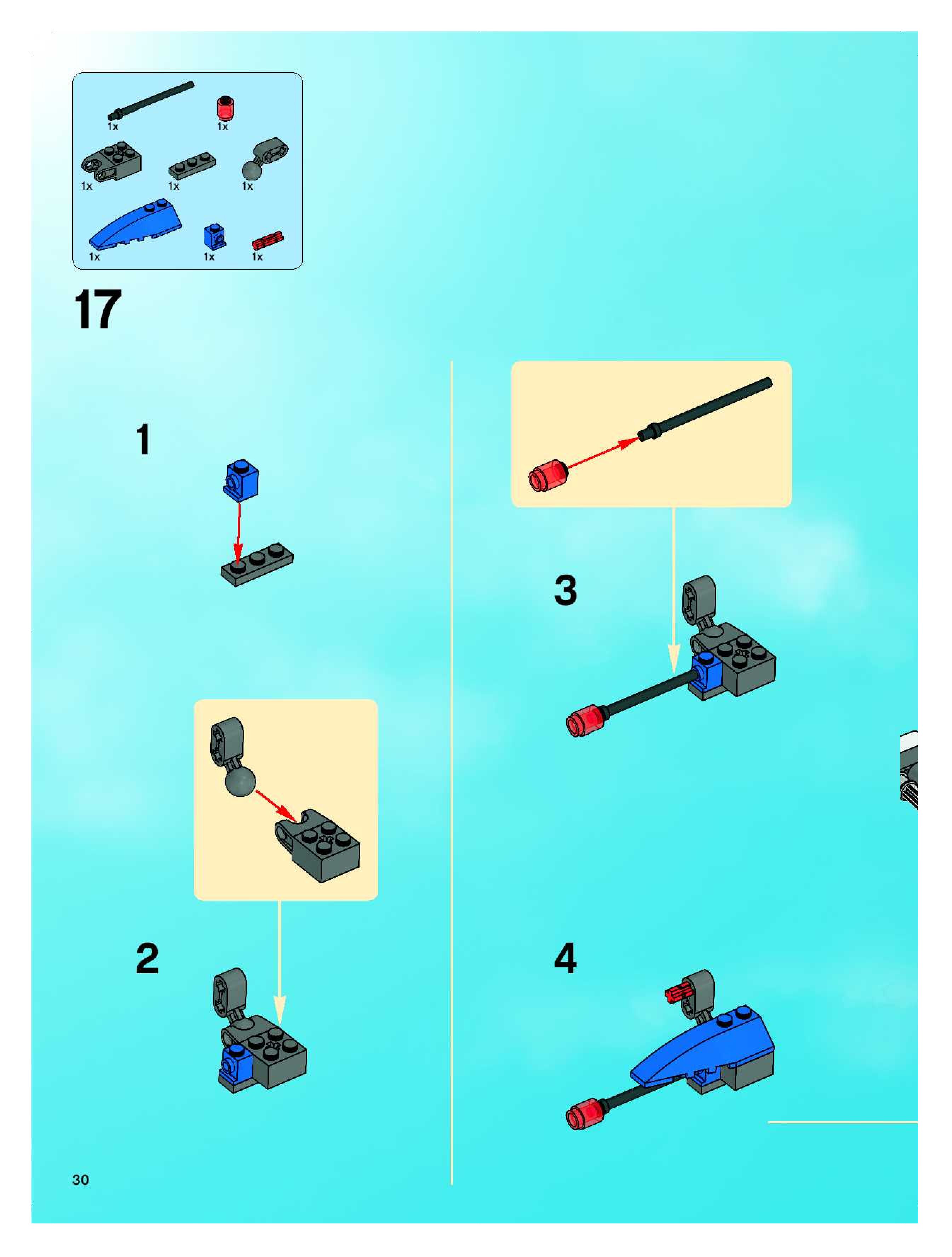 1x
1x
1x
1x
1x
1x
1x
1x

17

1

2

3

4

30