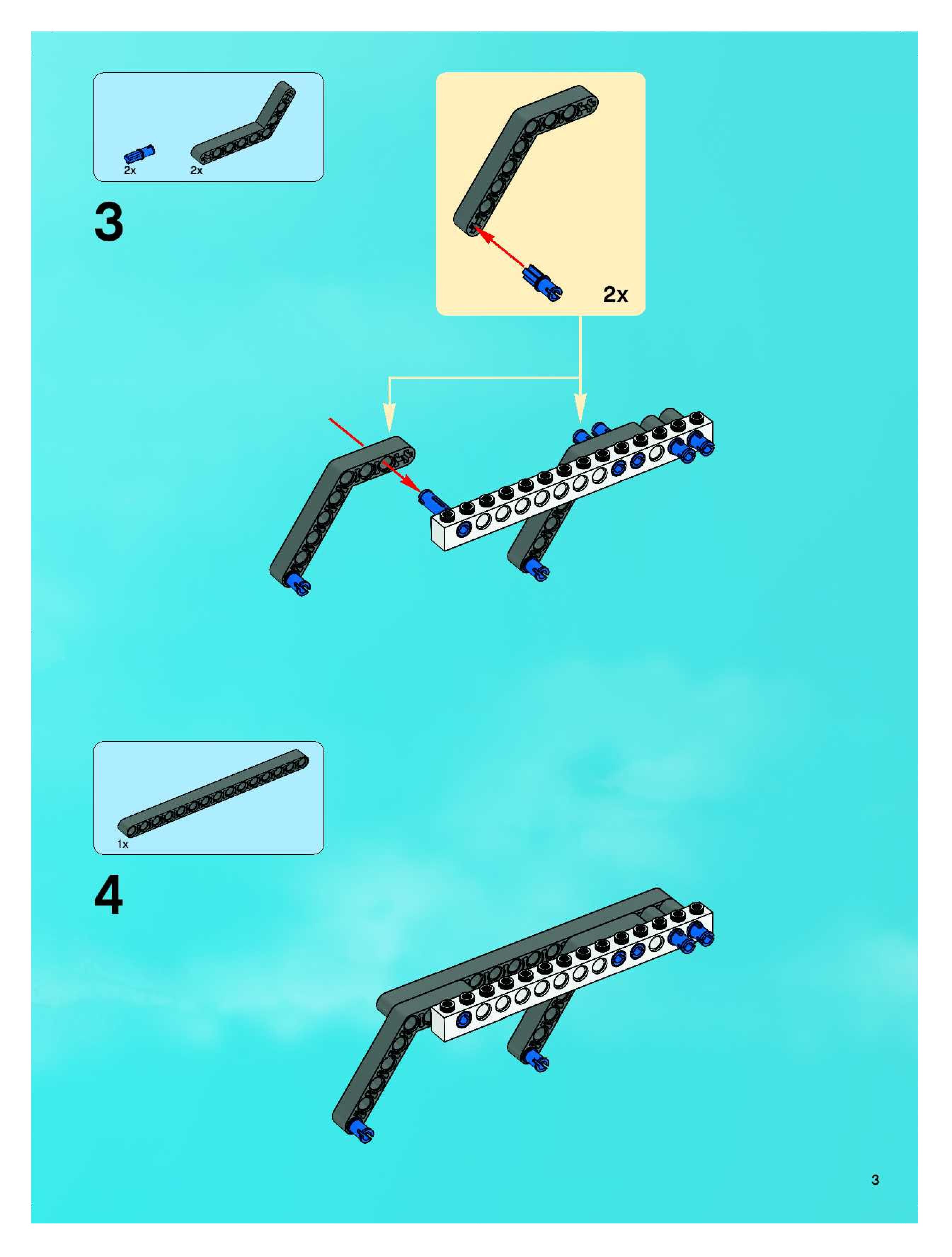 2x 2x

3

2x

1x

4

3