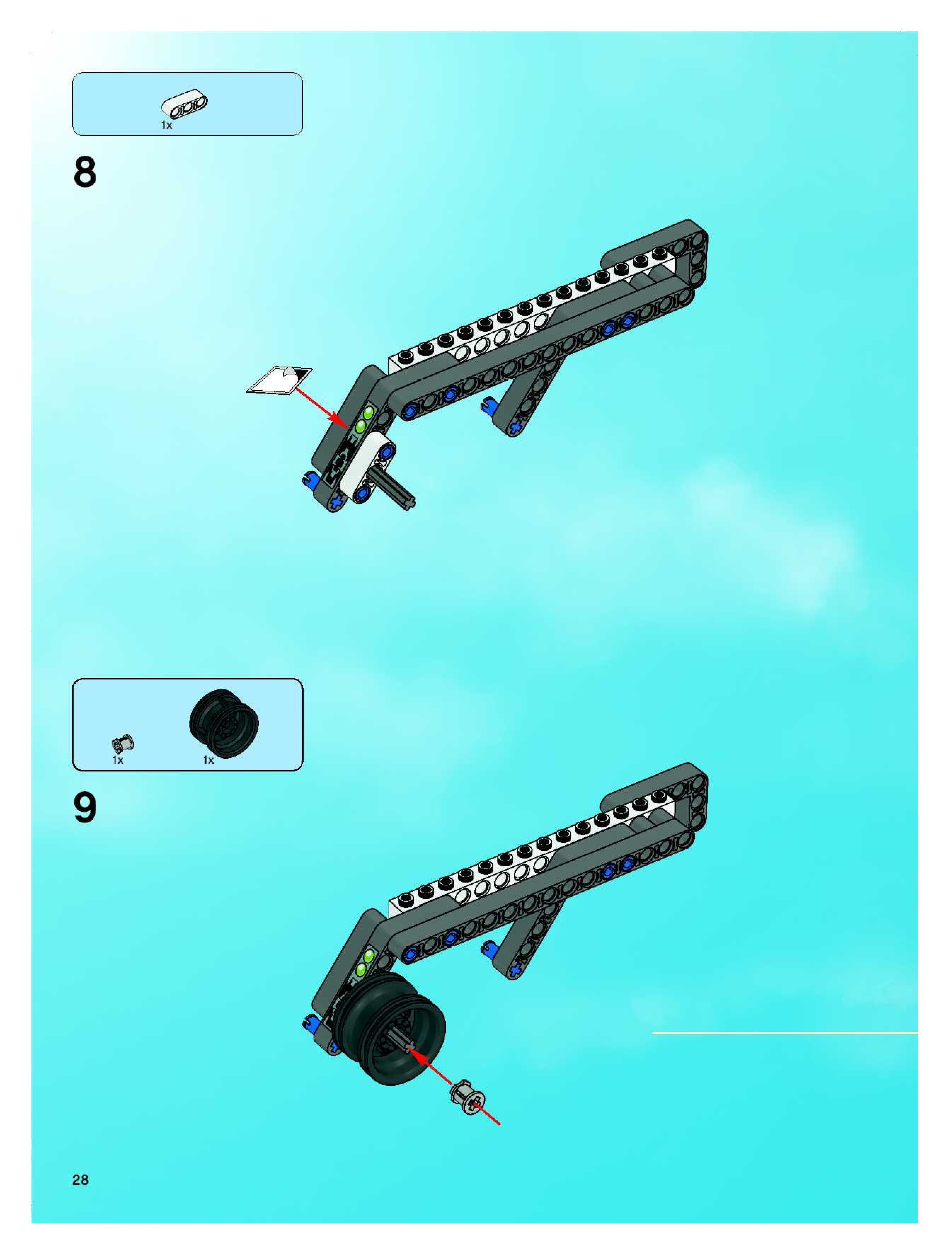 1x

8

1x
1x

9

28