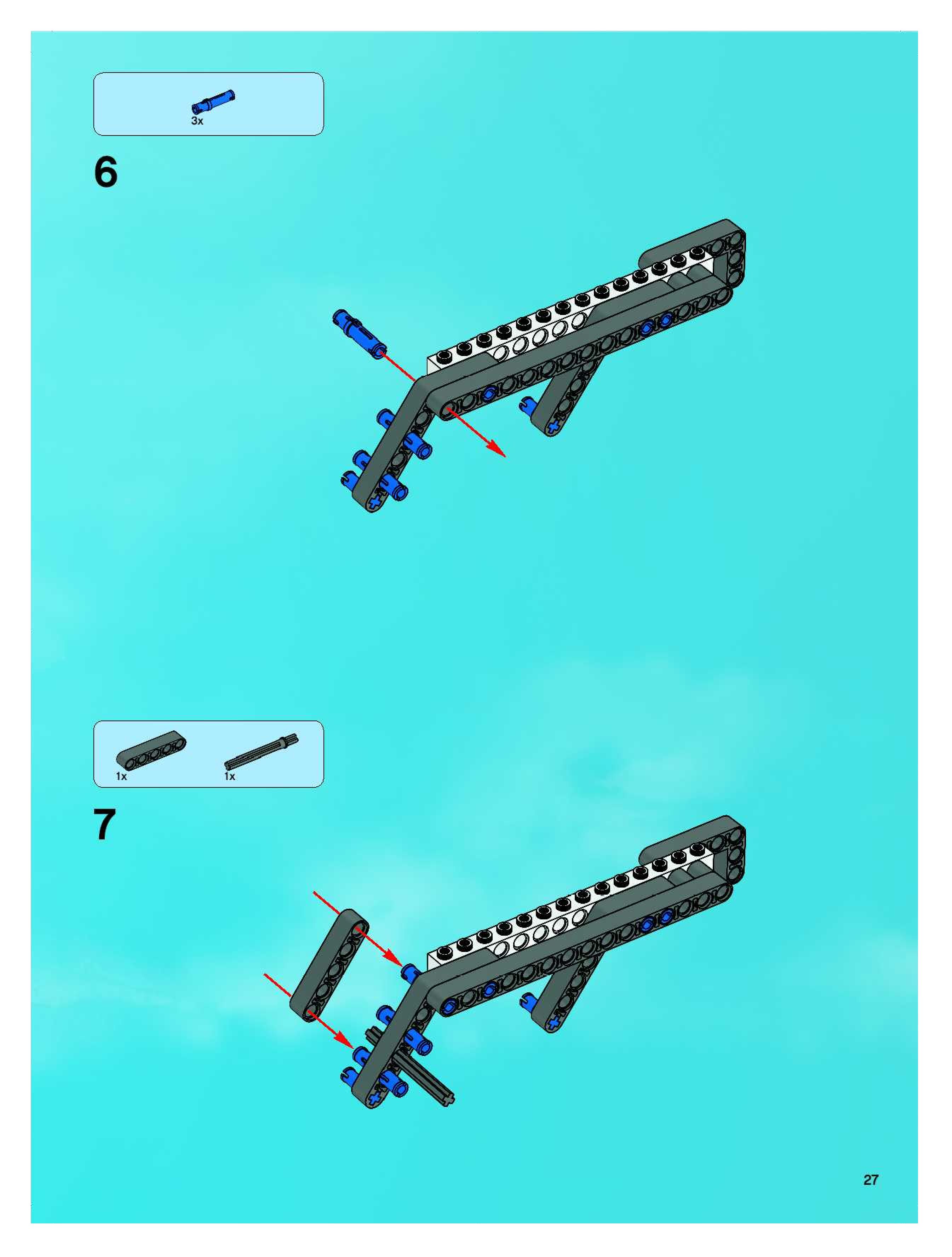 3x

6

1x

1x

7

27