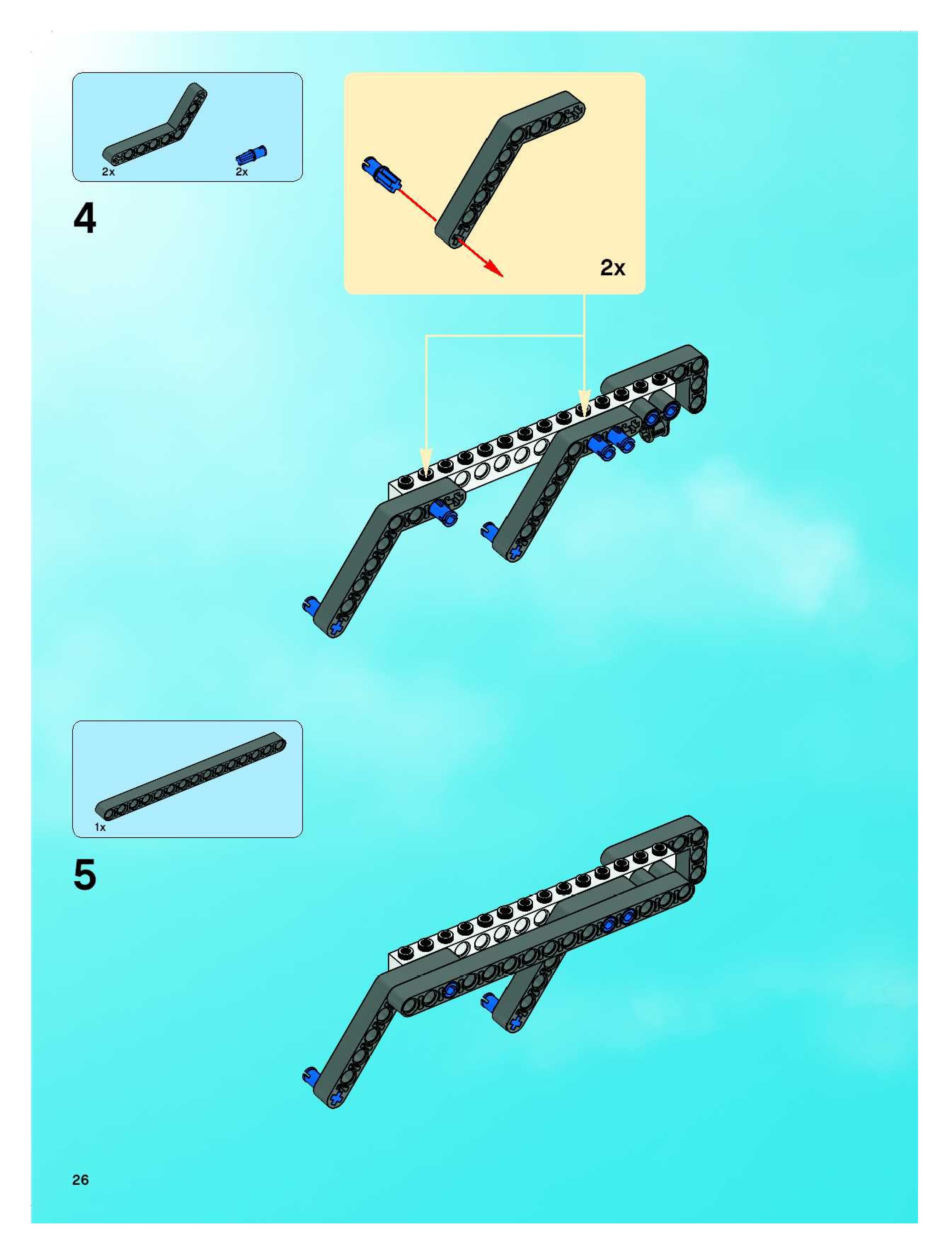 2x
2x

4

2x

1x

5

26